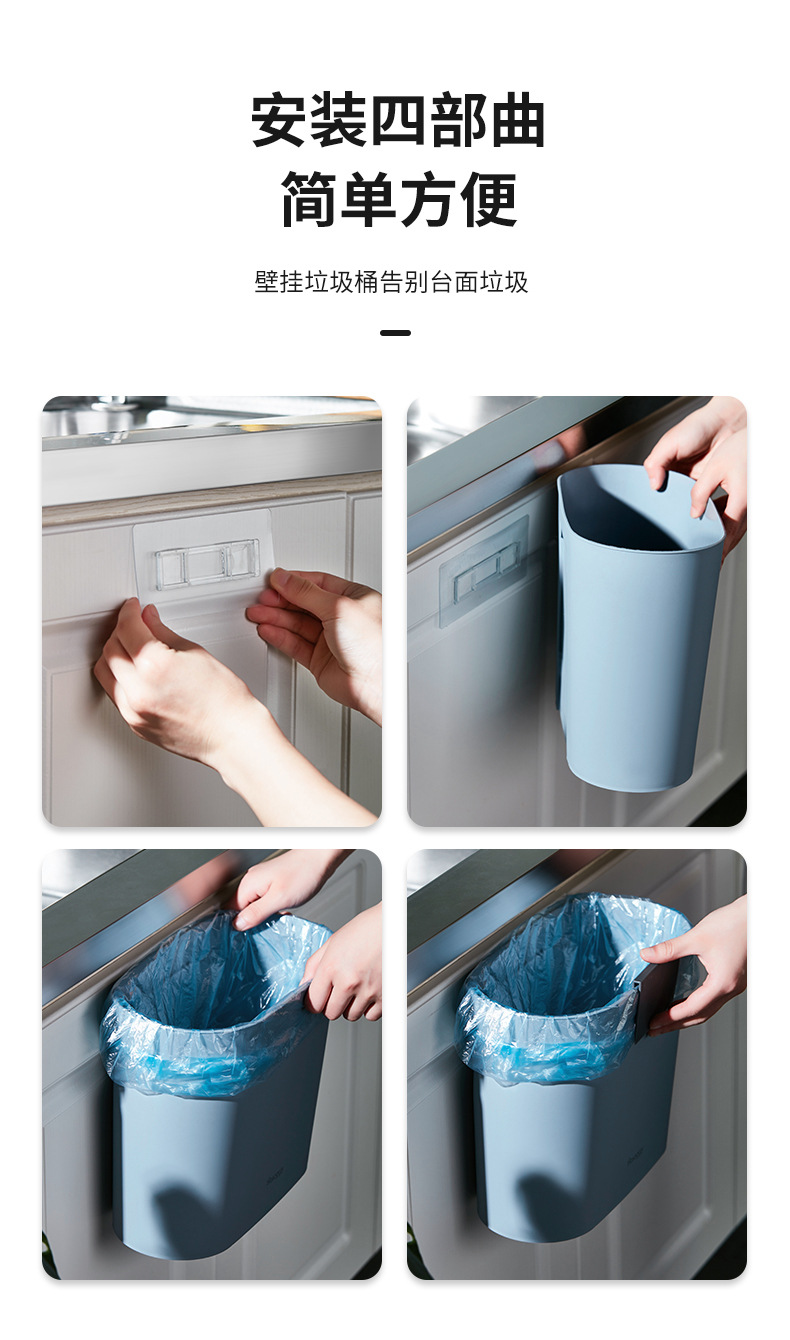 安装四部曲
简单方便

壁挂垃圾桶告别台面垃圾