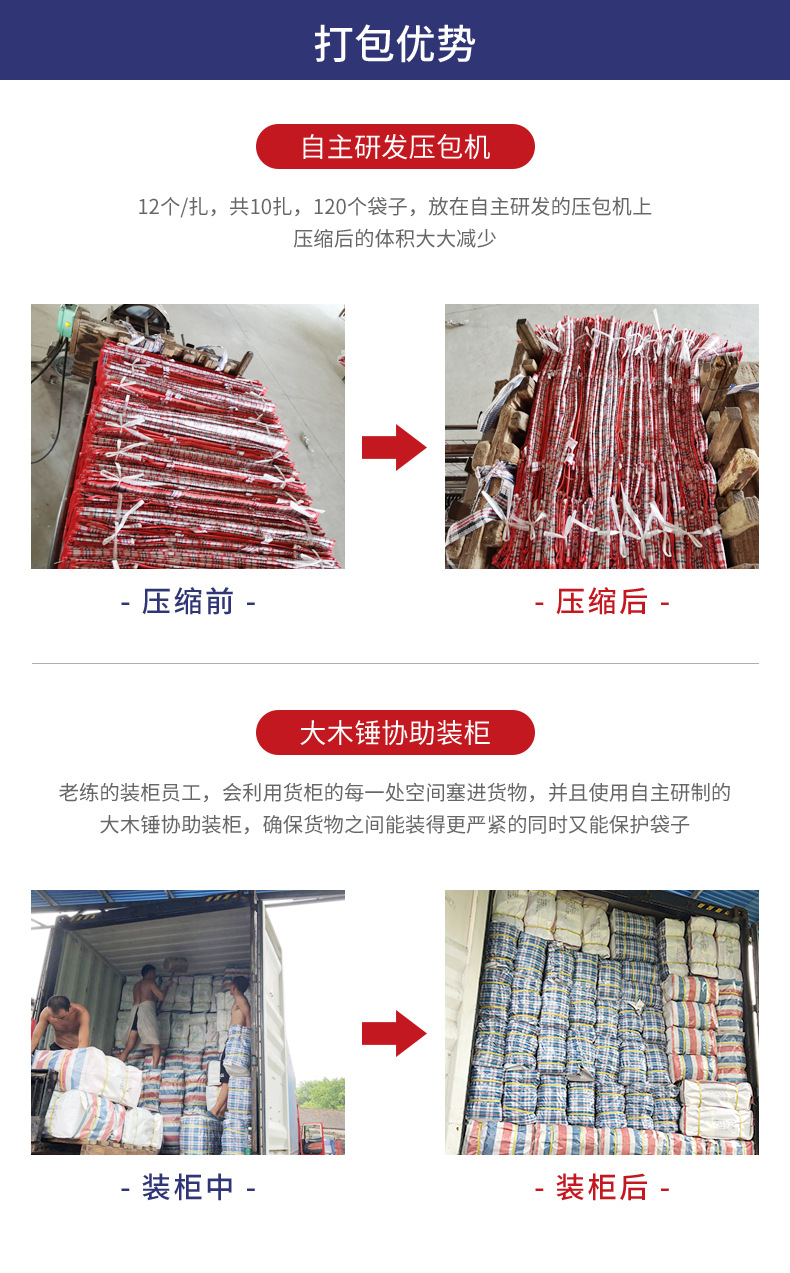 打包优势

自主研发压包机

12个/扎，共10扎，120个袋子，放在自主研发的压包机上
压缩后的体积大大减少

- 压缩前 -

- 压缩后 -

大木锤协助装柜

老练的装柜员工，会利用货柜的每一处空间塞进货物，并且使用自主研制的
大木锤协助装柜，确保货物之间能装得更严紧的同时又能保护袋子

- 装柜中 -

- 装柜后 -