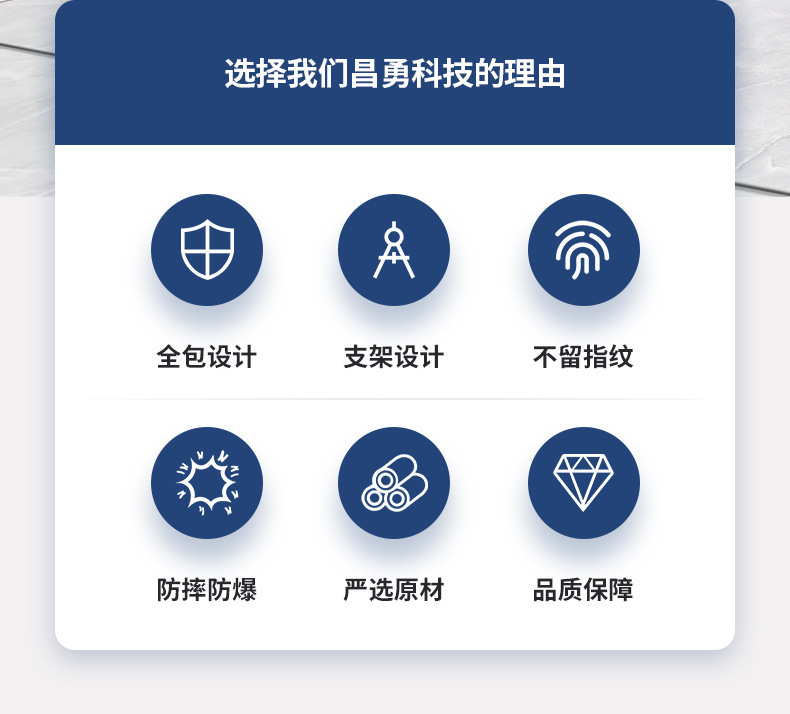 选择我们昌勇科技的理由

全包设计

支架设计

不留指纹

防摔防爆

严选原材

品质保障