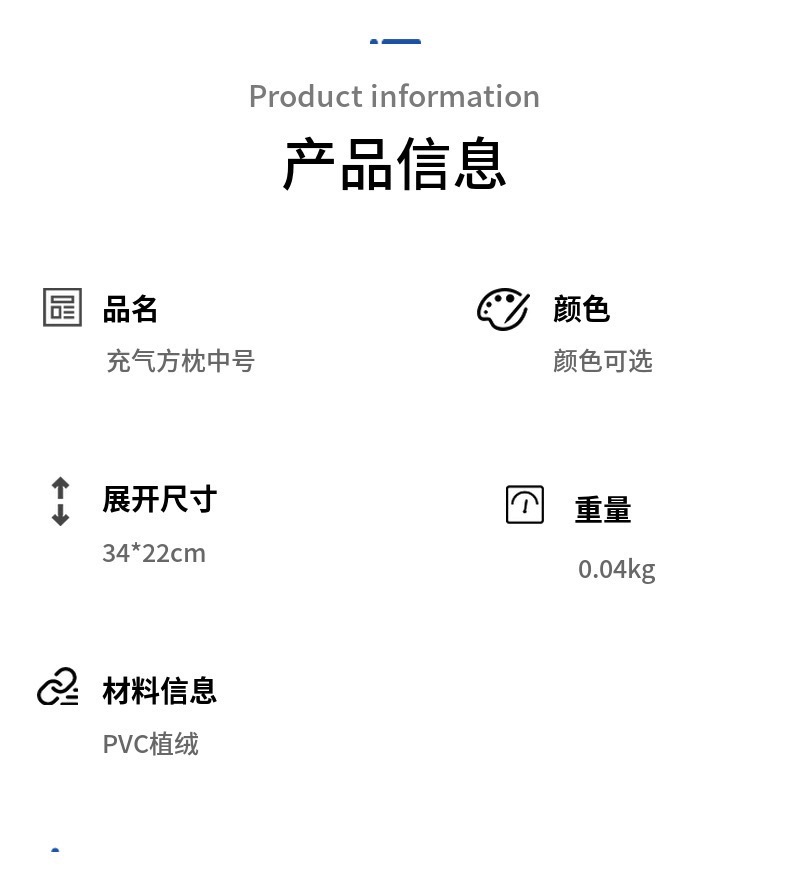 Product information

产品信息

品名

充气方枕中号

颜色

颜色可选

展开尺寸

34*22cm

重量

0.04kg

材料信息

PVC植绒