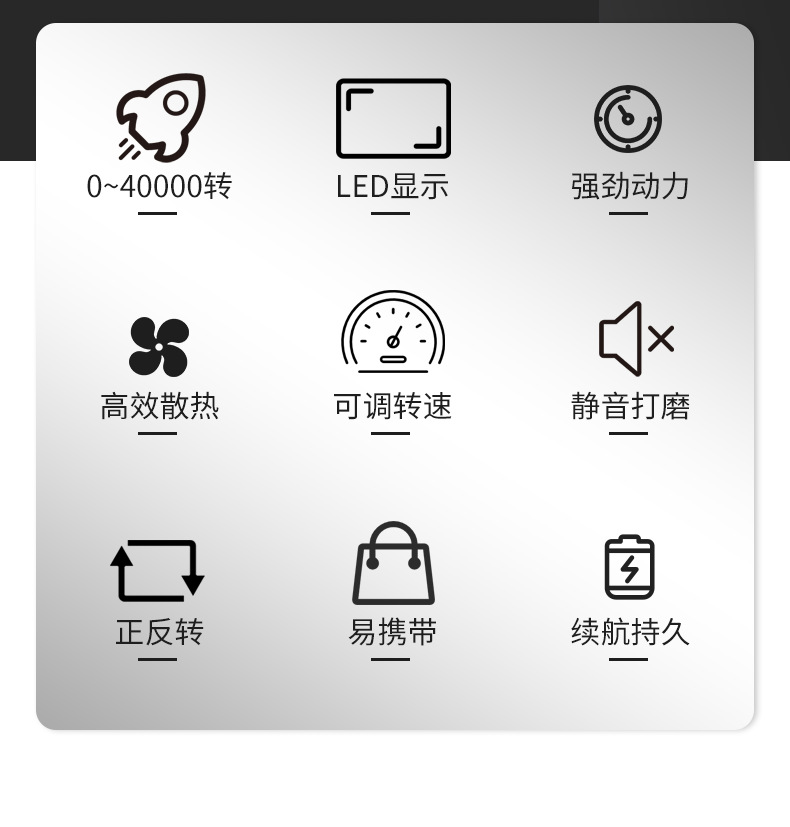 0~40000转

LED显示

强劲动力

高效散热

可调转速

静音打磨

正反转

易携带

续航持久