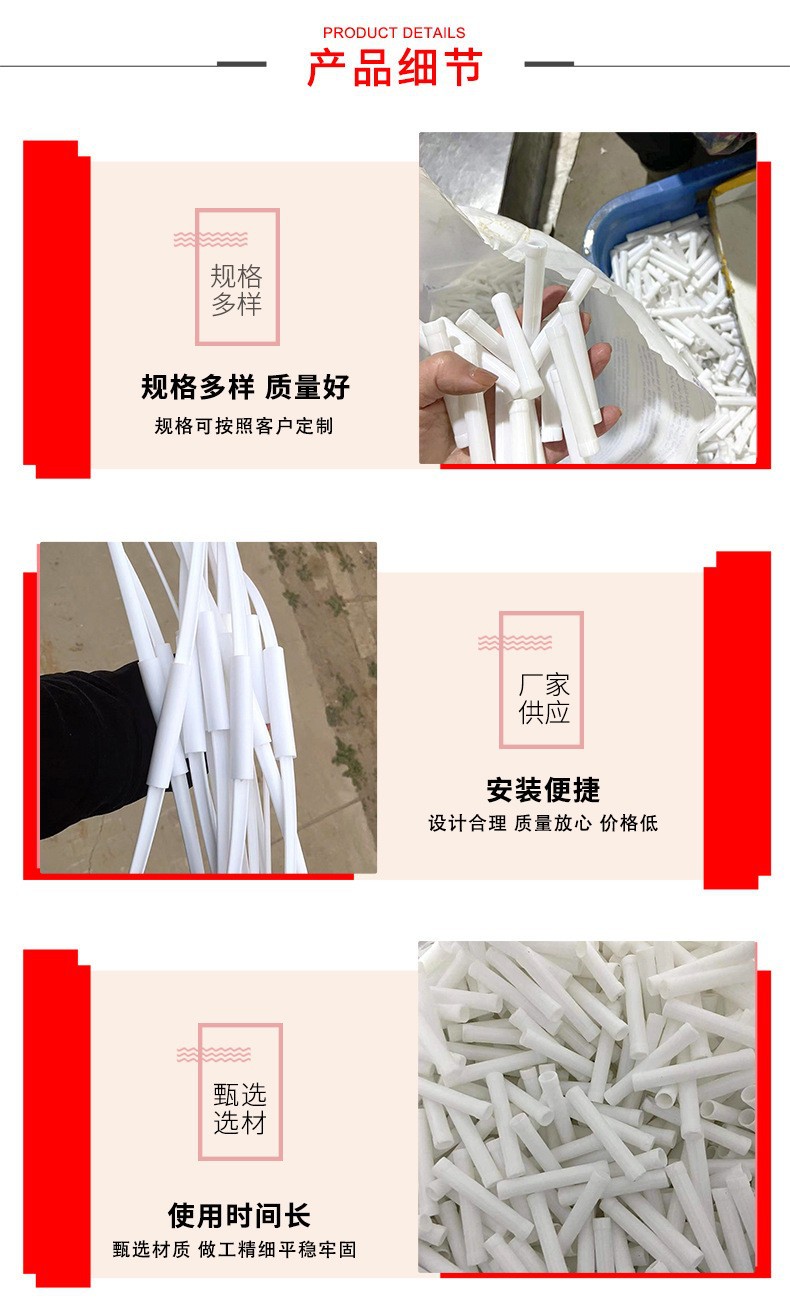 PRODUCT DETAILS
产品细节

规格多样

规格多样 质量好
规格可按照客户定制

厂家供应

安装便捷
设计合理 质量放心 价格低

甄选选材

使用时间长
甄选材质 做工精细平稳牢固