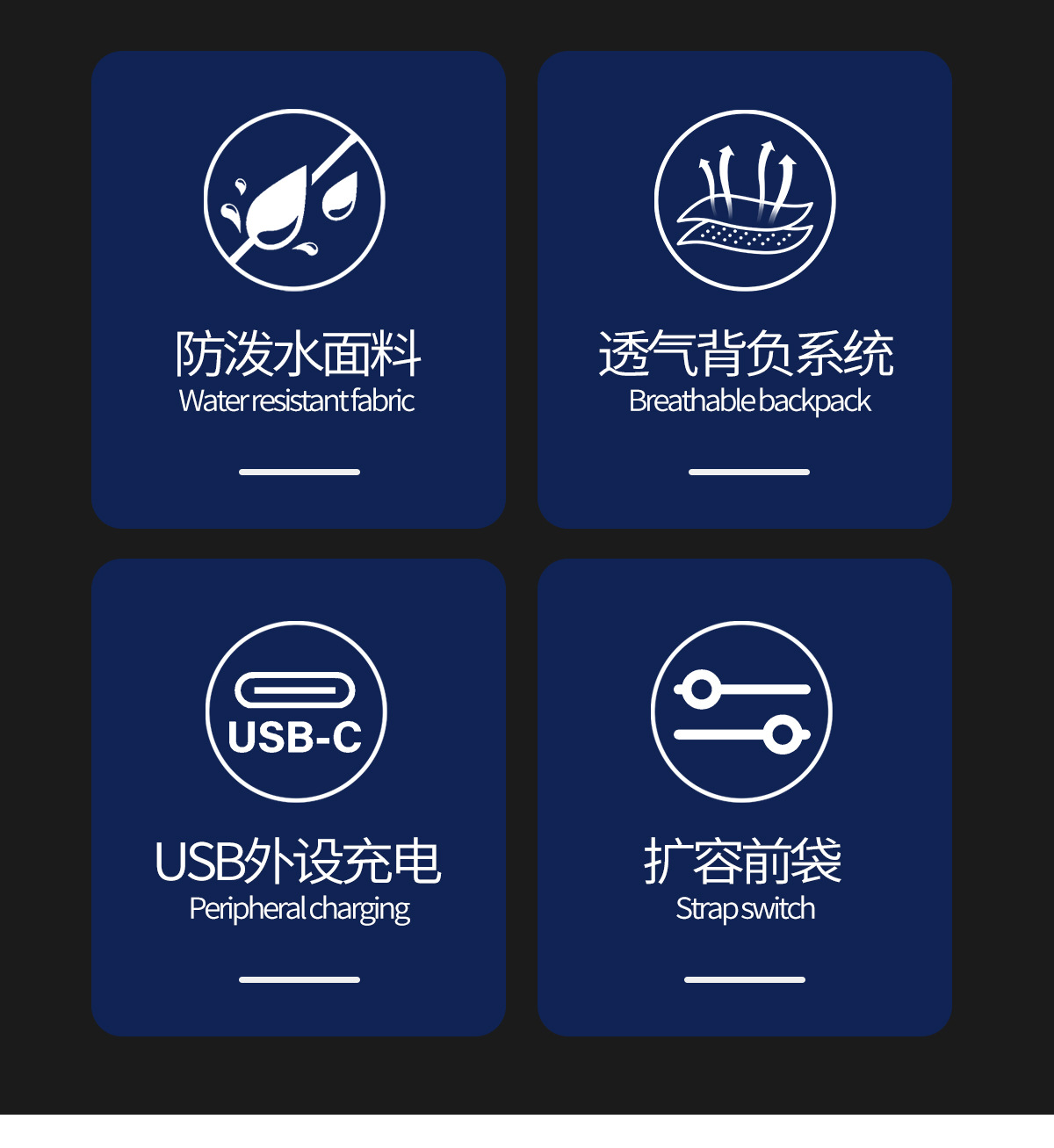 防泼水面料
Water resistant fabric

透气背负系统
Breathable backpack

USB-C

USB外设充电
Peripheral charging

扩容前袋
Strap switch