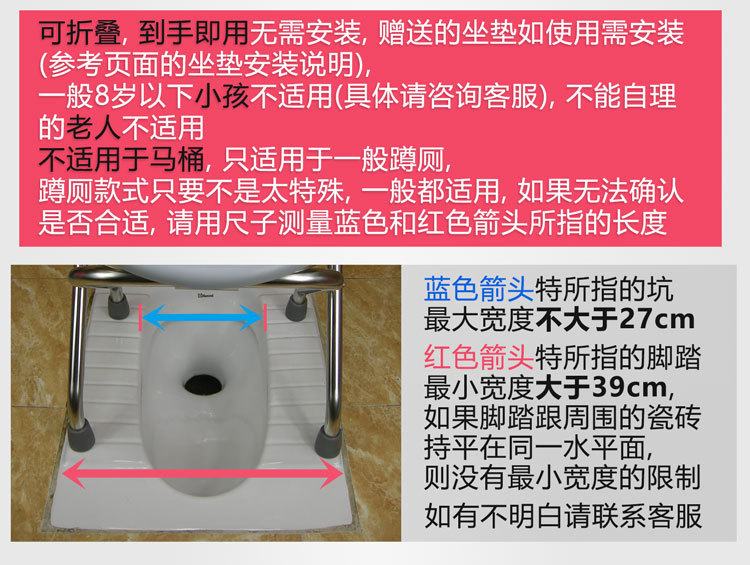 可折叠, 到手即用无需安装, 赠送的坐垫如使用需安装(参考页面的坐垫安装说明),
一般8岁以下小孩不适用(具体请咨询客服), 不能自理的老人不适用
不适用于马桶, 只适用于一般蹲厕,
蹲厕款式只要不是太特殊, 一般都适用, 如果无法确认是否合适, 请用尺子测量蓝色和红色箭头所指的长度

蓝色箭头特所指的坑最大宽度不大于27cm
红色箭头特所指的脚踏最小宽度大于39cm,
如果脚踏跟周围的瓷砖持平在同一水平面,
则没有最小宽度的限制
如有不明白请联系客服