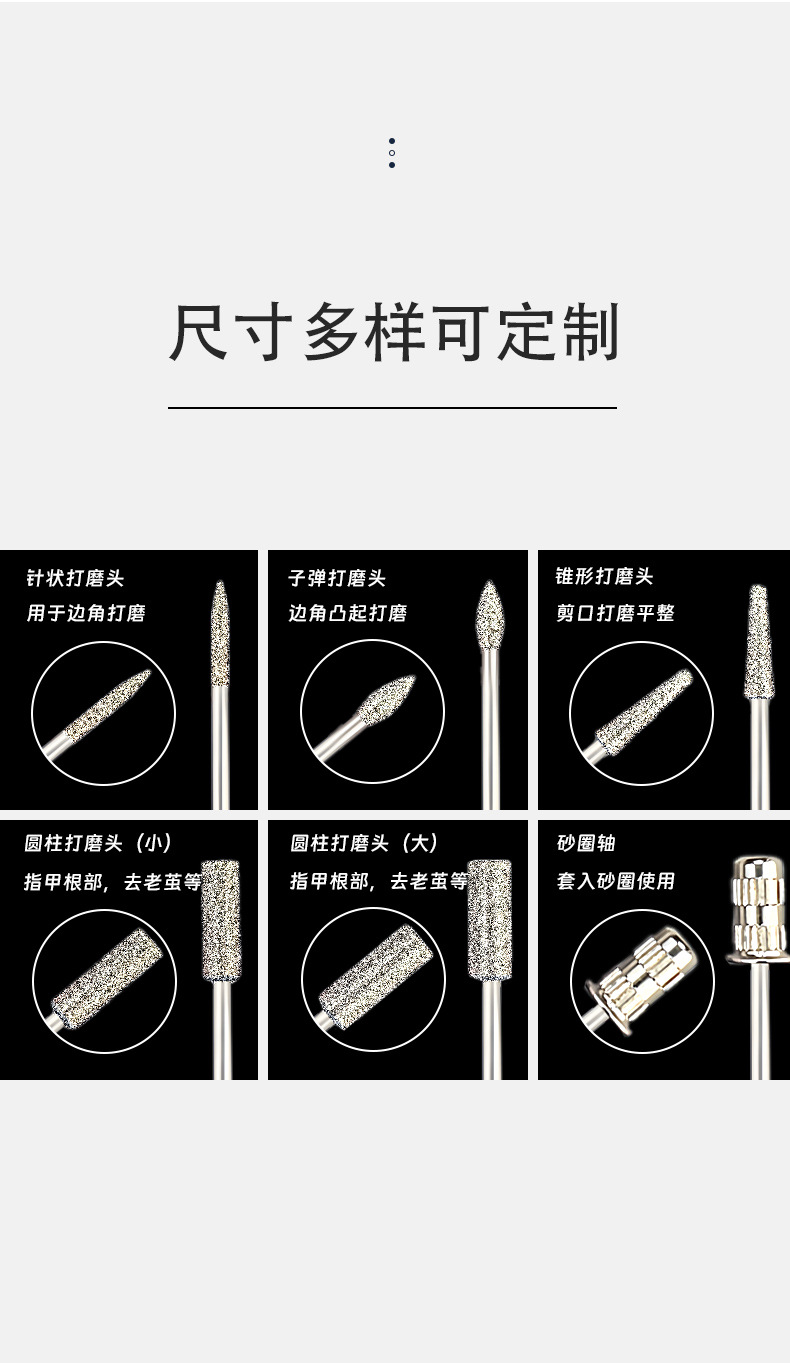 尺寸多样可定制

针状打磨头
用于边角打磨

子弹打磨头
边角凸起打磨

锥形打磨头
剪口打磨平整

圆柱打磨头（小）
指甲根部，去老茧等

圆柱打磨头（大）
指甲根部，去老茧等

砂圈轴
套入砂圈使用