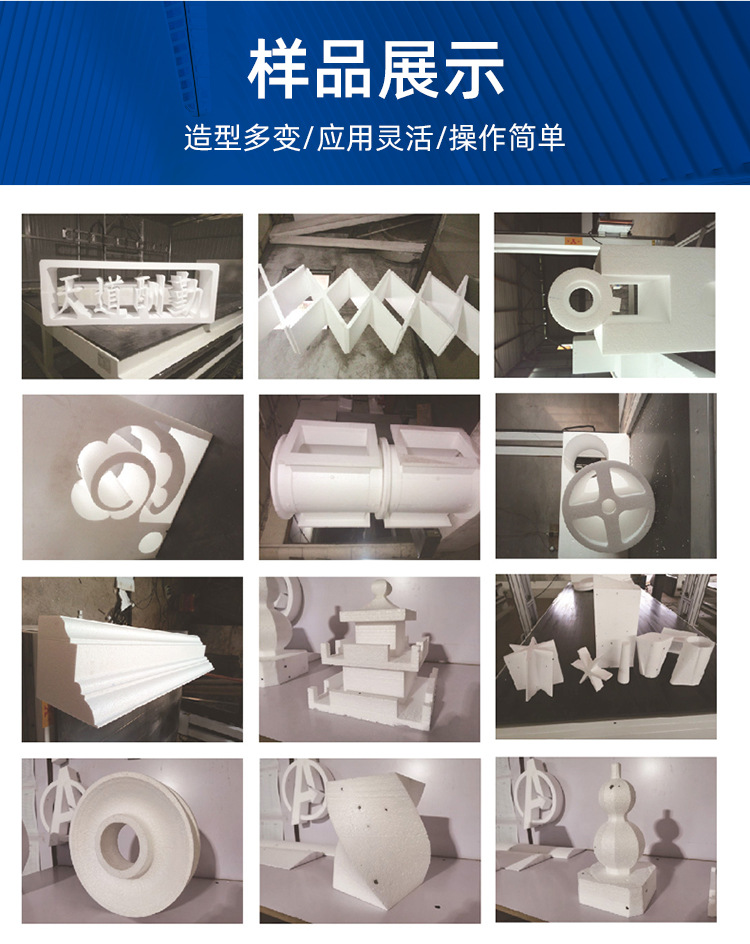 样品展示

造型多变/应用灵活/操作简单

天道酬勤