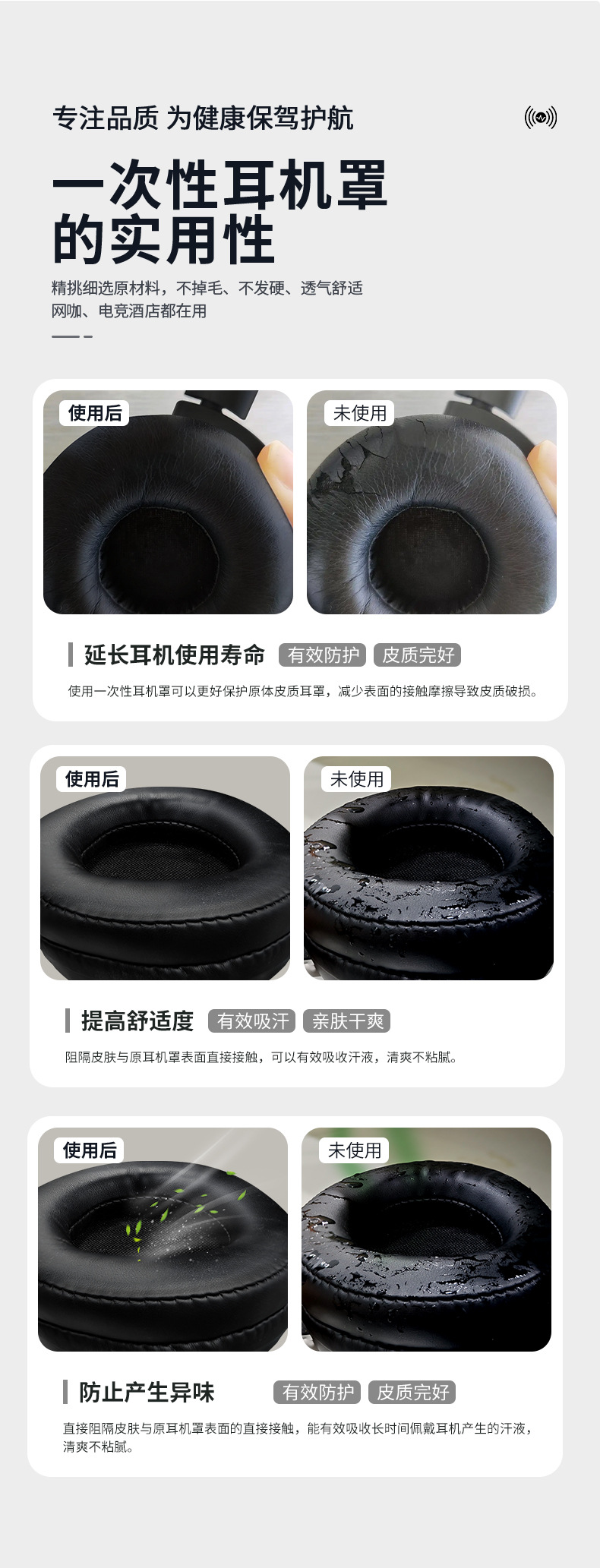 专注品质 为健康保驾护航

一次性耳机罩的实用性

精挑细选原材料，不掉毛、不发硬、透气舒适
网咖、电竞酒店都在用

使用后

未使用

延长耳机使用寿命 有效防护 皮质完好

使用一次性耳机罩可以更好保护原体皮质耳罩，减少表面的接触摩擦导致皮质破损。

使用后

未使用

提高舒适度 有效吸汗 亲肤干爽

阻隔皮肤与原耳机罩表面直接接触，可以有效吸收汗液，清爽不粘腻。

使用后

未使用

防止产生异味 有效防护 皮质完好

直接阻隔皮肤与原耳机罩表面的直接接触，能有效吸收长时间佩戴耳机产生的汗液，清爽不粘腻。