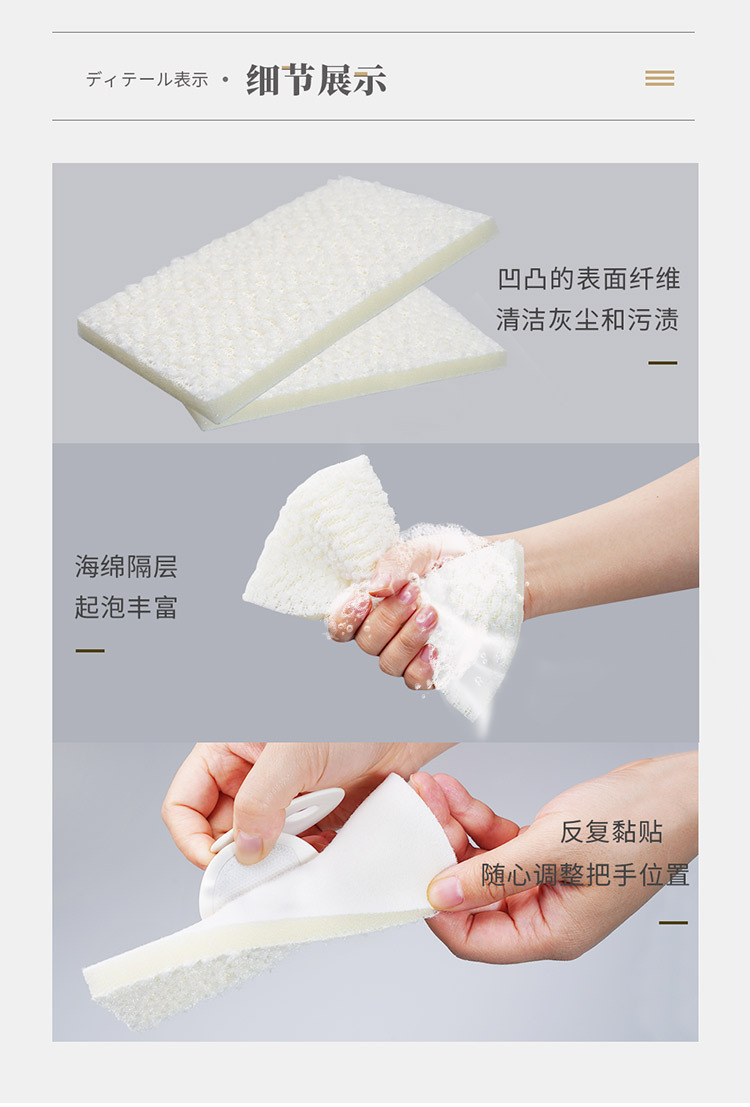 ディテール表示 · 细节展示

凹凸的表面纤维
清洁灰尘和污渍

海绵隔层
起泡丰富

反复黏贴
随心调整把手位置