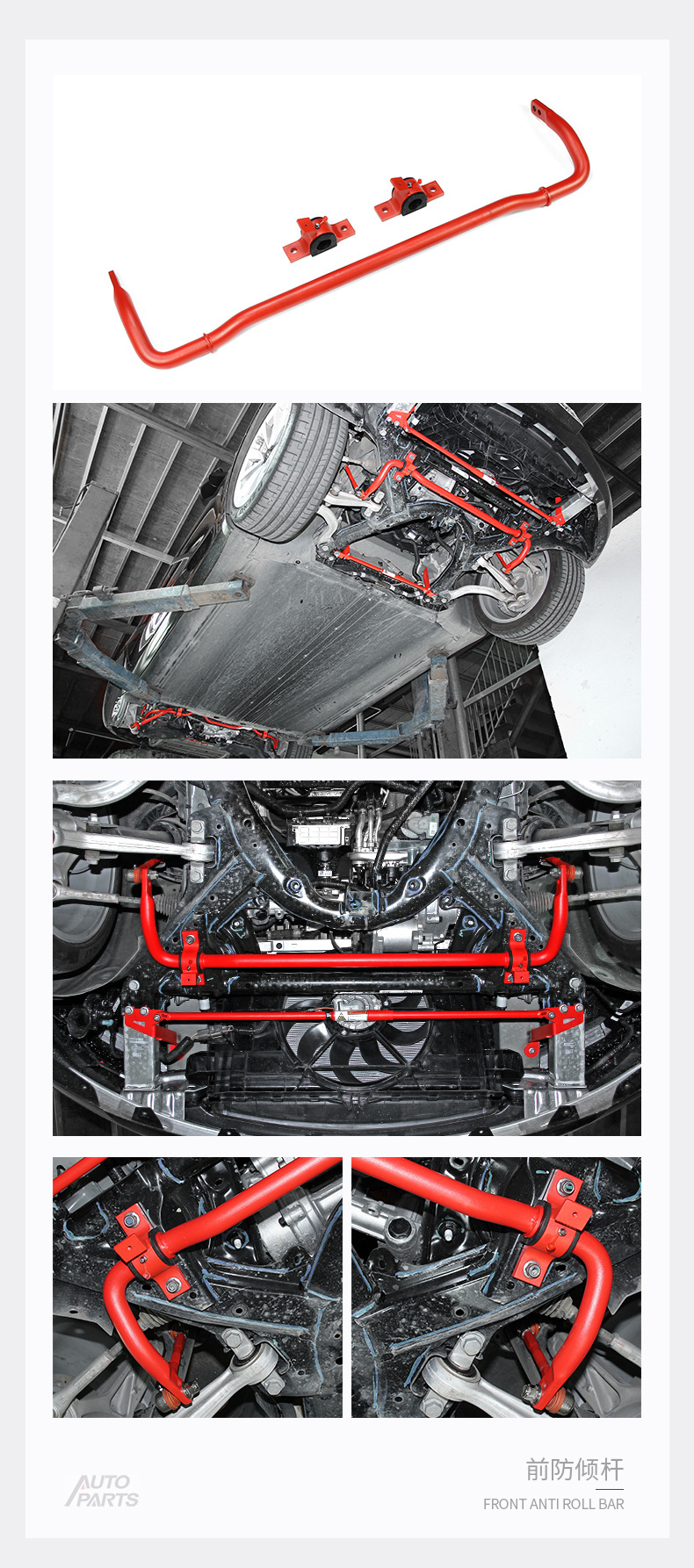 AUTO PARTS

前防倾杆

FRONT ANTI ROLL BAR