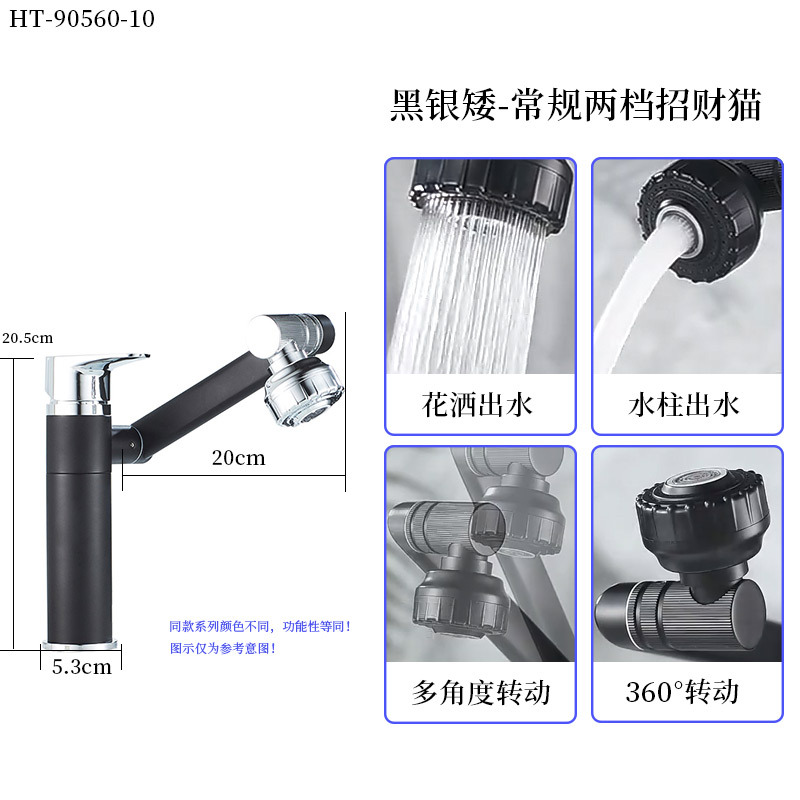 HT-90560-10

黑银矮-常规两档招财猫

20.5cm

20cm

5.3cm

同款系列颜色不同，功能性等同！
图示仅为参考意图！

花洒出水

水柱出水

多角度转动

360°转动