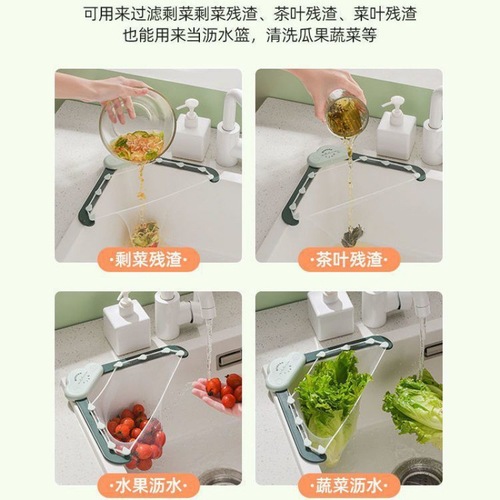 可用来过滤剩菜剩菜残渣、茶叶残渣、菜叶残渣
也能用来当沥水篮，清洗瓜果蔬菜等

·剩菜残渣·

·茶叶残渣·

·水果沥水·

·蔬菜沥水·