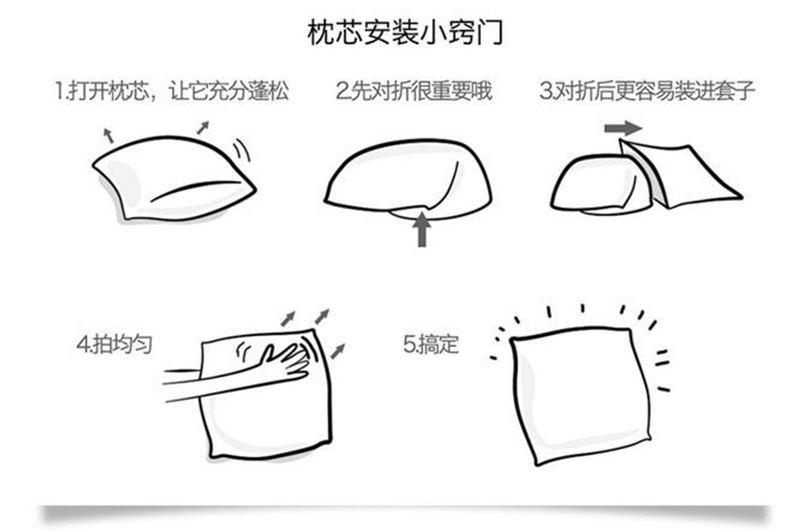 枕芯安装小窍门

1.打开枕芯，让它充分蓬松

2.先对折很重要哦

3.对折后更容易装进套子

4.拍均匀

5.搞定