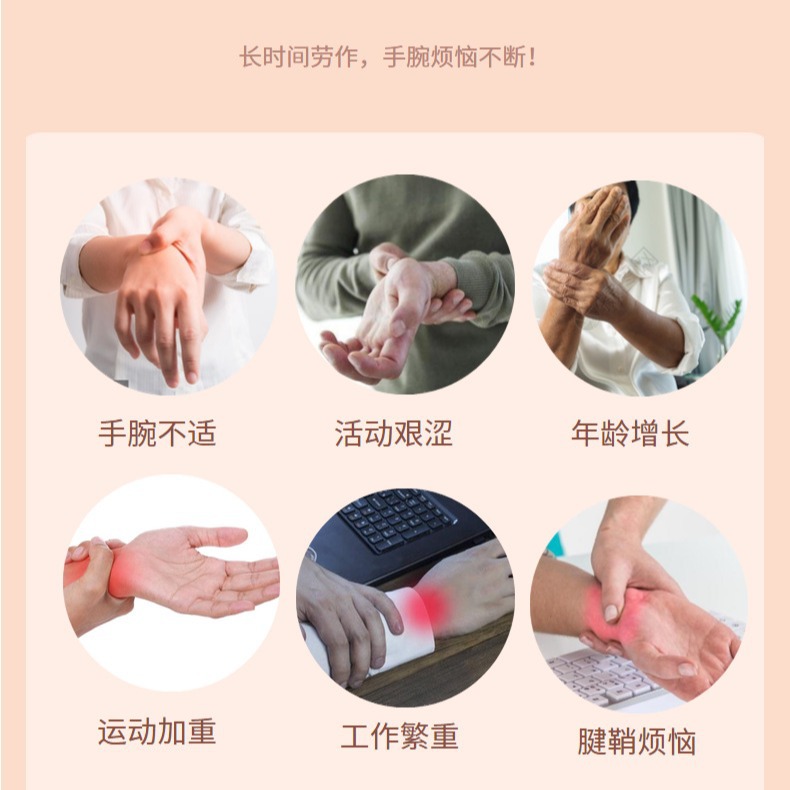 长时间劳作，手腕烦恼不断！

手腕不适

活动艰涩

年龄增长

运动加重

工作繁重

腱鞘烦恼