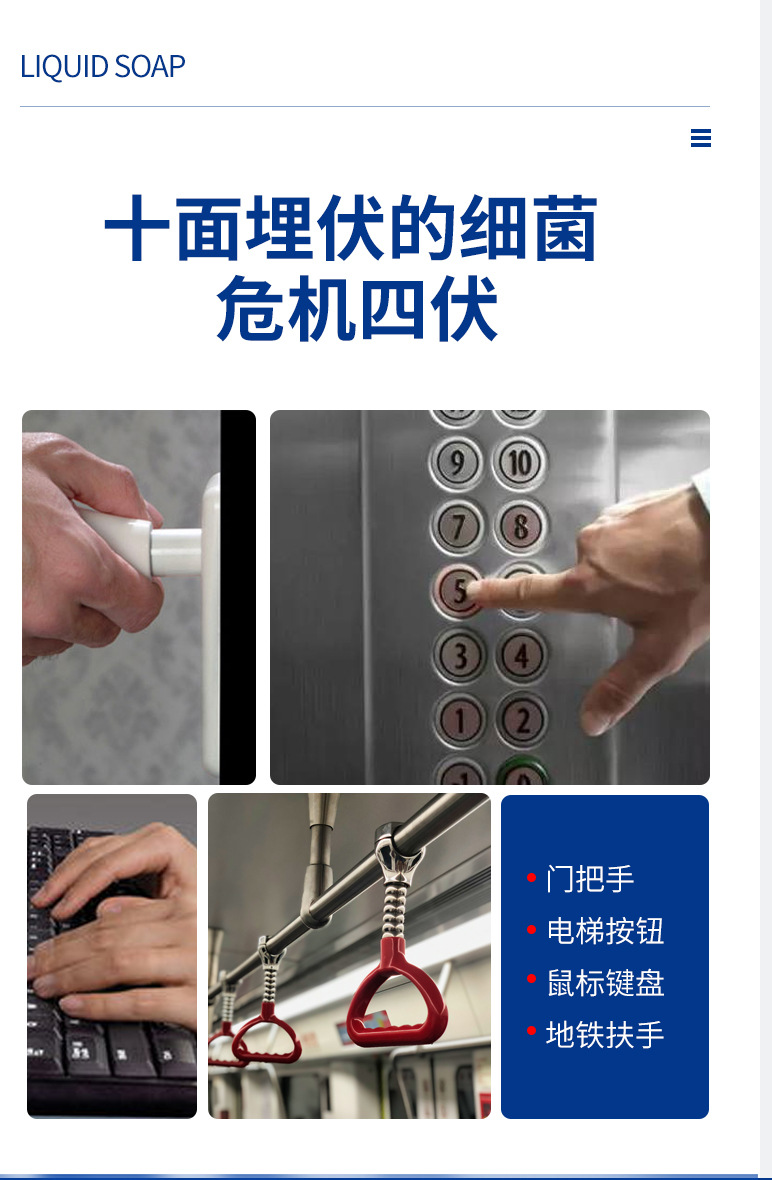 LIQUID SOAP

十面埋伏的细菌
危机四伏

9 10
7 8
5
3 4
1 2

• 门把手
• 电梯按钮
• 鼠标键盘
• 地铁扶手