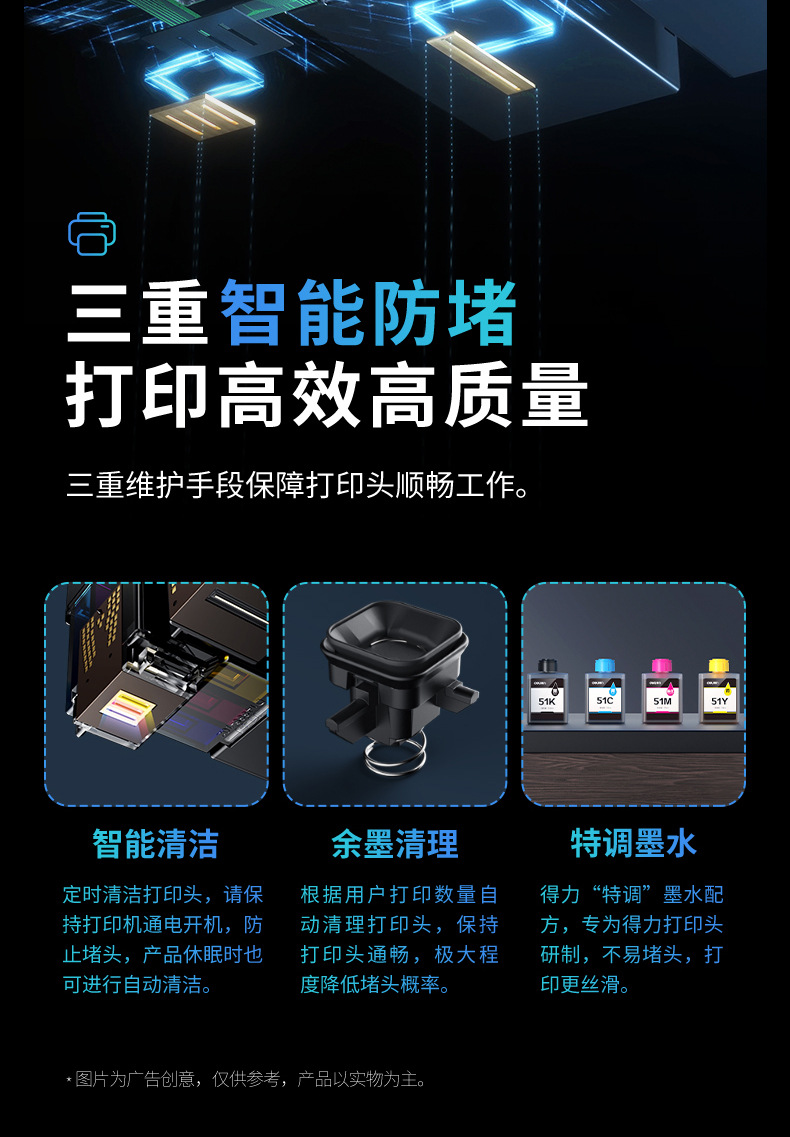 三重智能防堵
打印高效高质量

三重维护手段保障打印头顺畅工作。

51K 51C 51M 51Y

智能清洁

定时清洁打印头，请保持打印机通电开机，防止堵头，产品休眠时也可进行自动清洁。

余墨清理

根据用户打印数量自动清理打印头，保持打印头通畅，极大程度降低堵头概率。

特调墨水

得力“特调”墨水配方，专为得力打印头研制，不易堵头，打印更丝滑。

*图片为广告创意，仅供参考，产品以实物为主。