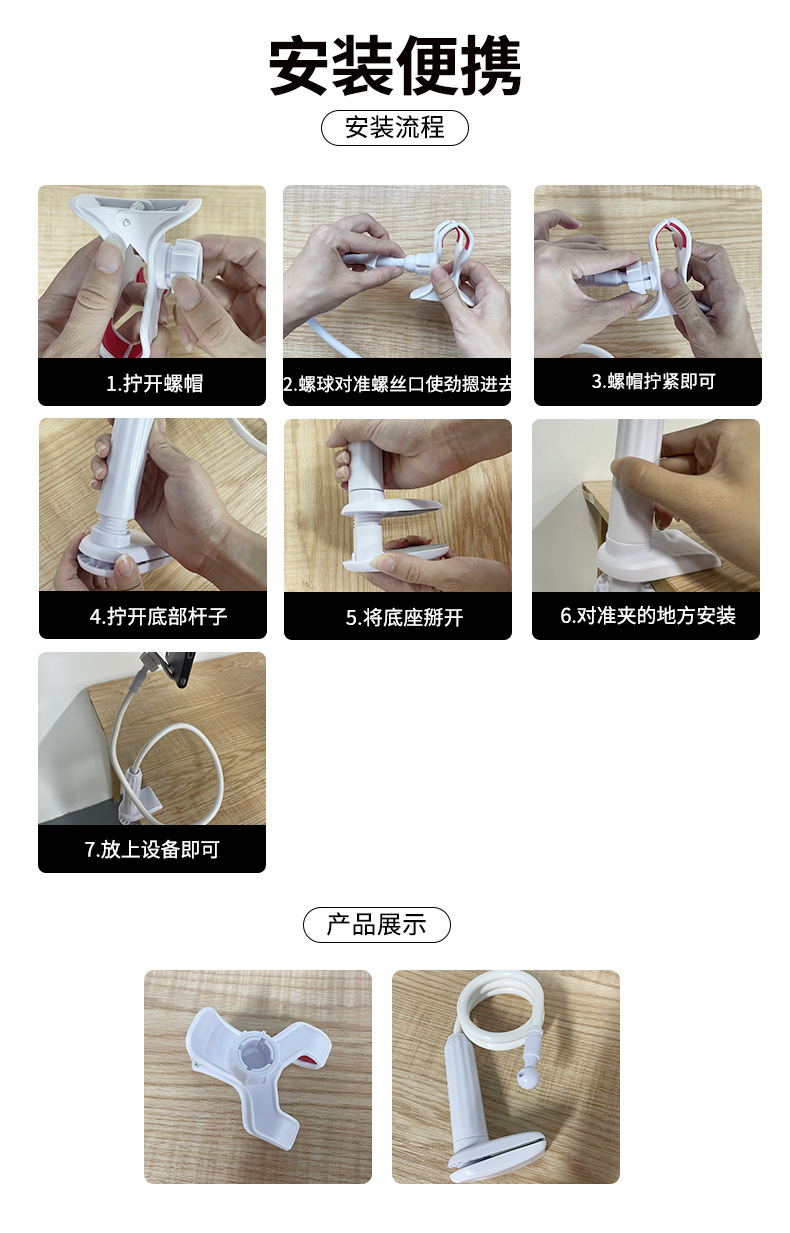 安装便携

安装流程

1.拧开螺帽

2.螺球对准螺丝口使劲摁进去

3.螺帽拧紧即可

4.拧开底部杆子

5.将底座掰开

6.对准夹的地方安装

7.放上设备即可

产品展示