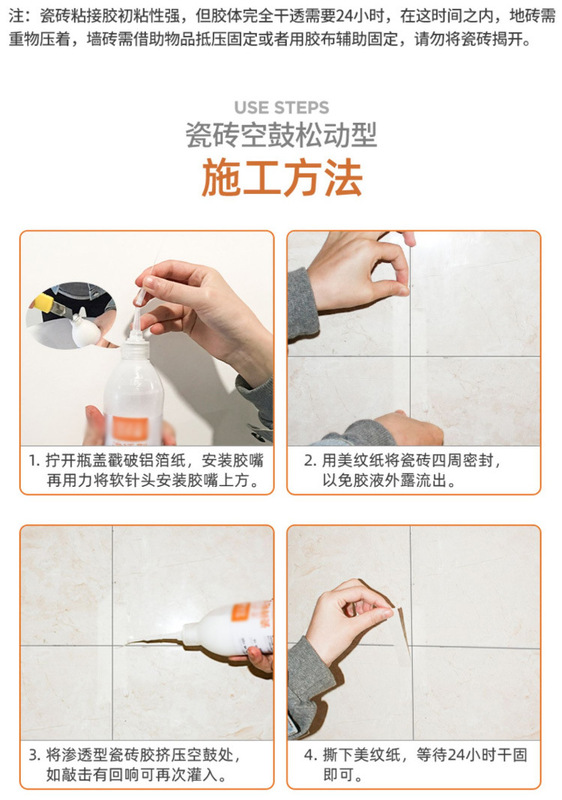 注：瓷砖粘接胶初粘性强，但胶体完全干透需要24小时，在这时间之内，地砖需重物压着，墙砖需借助物品抵压固定或者用胶布辅助固定，请勿将瓷砖揭开。

USE STEPS
瓷砖空鼓松动型
施工方法

1. 拧开瓶盖戳破铝箔纸，安装胶嘴再用力将软针头安装胶嘴上方。

2. 用美纹纸将瓷砖四周密封，以免胶液外露流出。

3. 将渗透型瓷砖胶挤压空鼓处，如敲击有回响可再次灌入。

4. 撕下美纹纸，等待24小时干固即可。