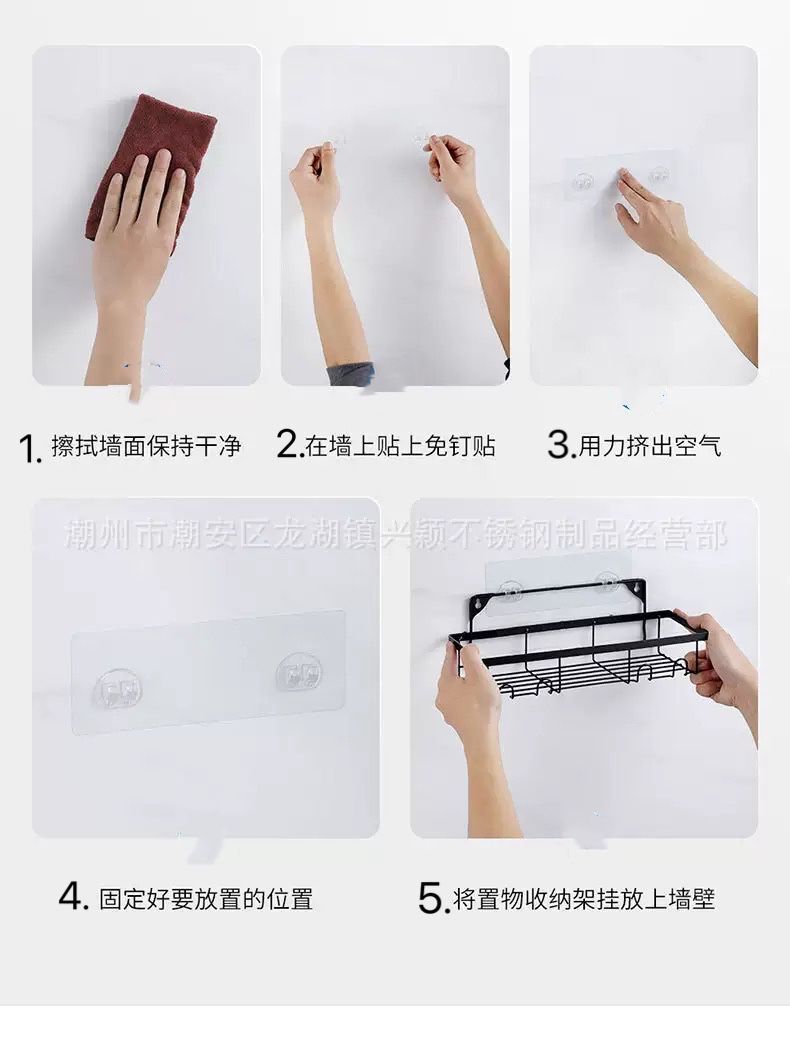 1. 擦拭墙面保持干净

2. 在墙上贴上免钉贴

3. 用力挤出空气

潮州市潮安区龙湖镇兴颖不锈钢制品经营部

4. 固定好要放置的位置

5. 将置物收纳架挂放上墙壁