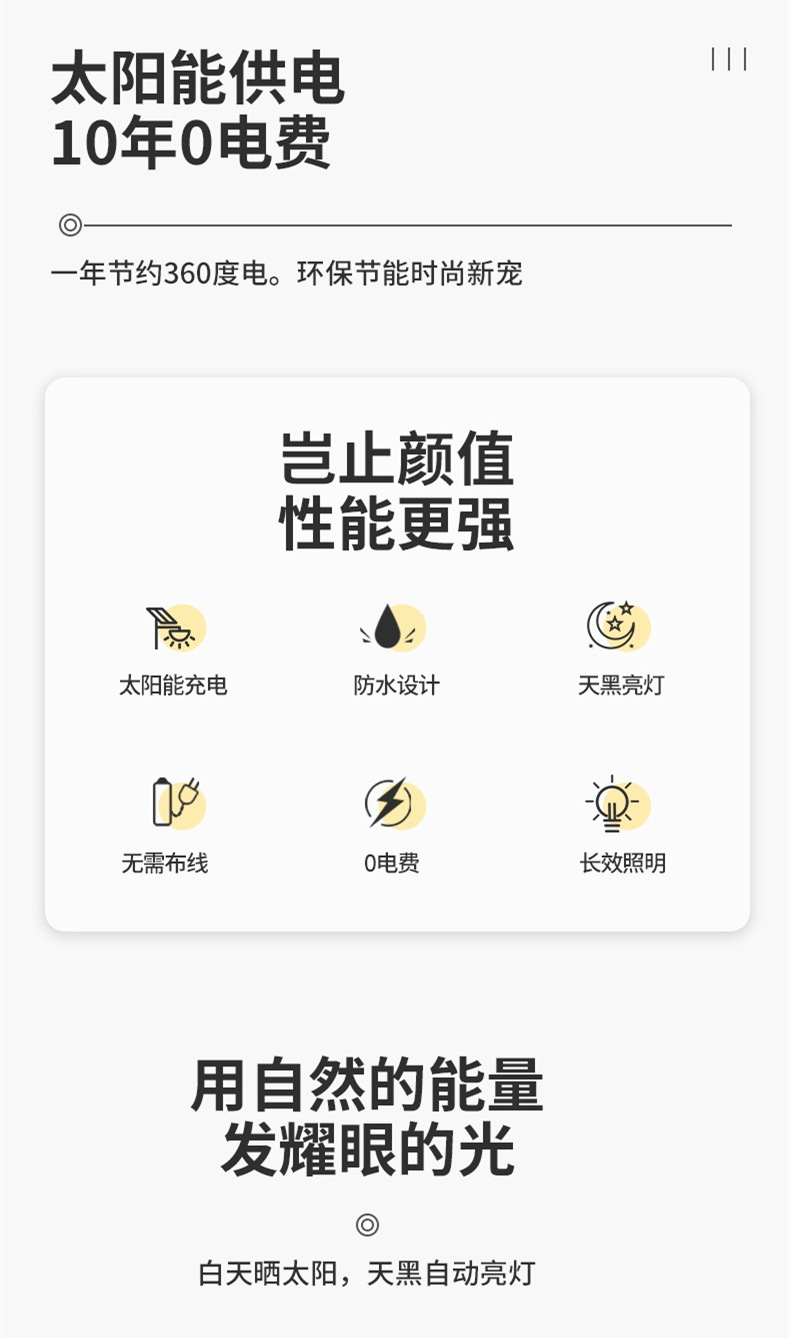 太阳能供电
10年0电费

一年节约360度电。环保节能时尚新宠

岂止颜值
性能更强

太阳能充电 防水设计 天黑亮灯

无需布线 0电费 长效照明

用自然的能量
发耀眼的光

白天晒太阳，天黑自动亮灯