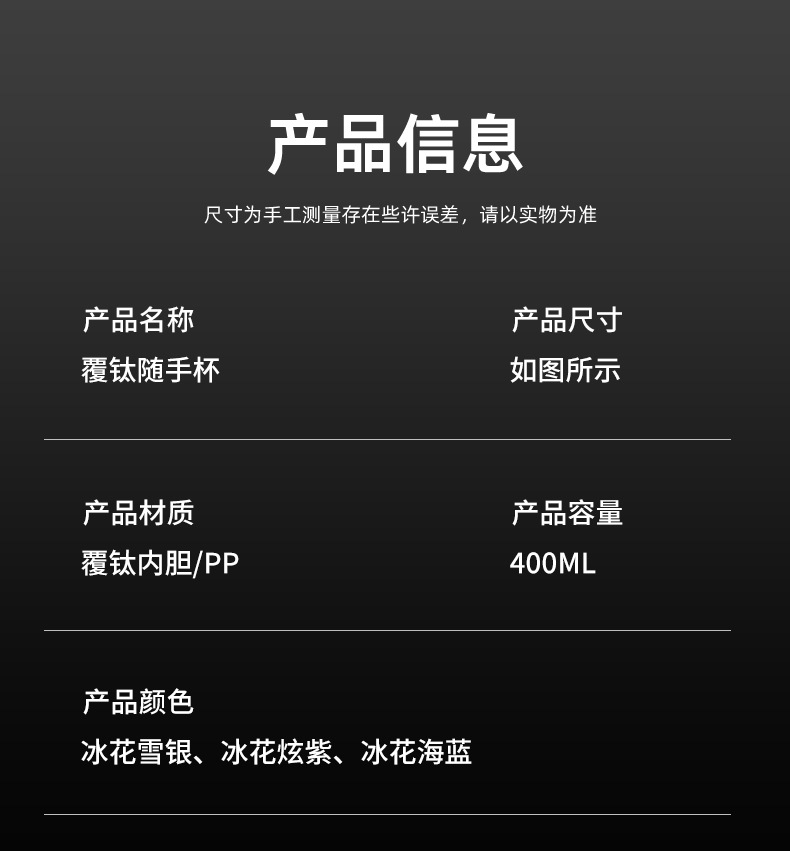 产品信息

尺寸为手工测量存在些许误差，请以实物为准

产品名称
覆钛随手杯

产品尺寸
如图所示

产品材质
覆钛内胆/PP

产品容量
400ML

产品颜色
冰花雪银、冰花炫紫、冰花海蓝