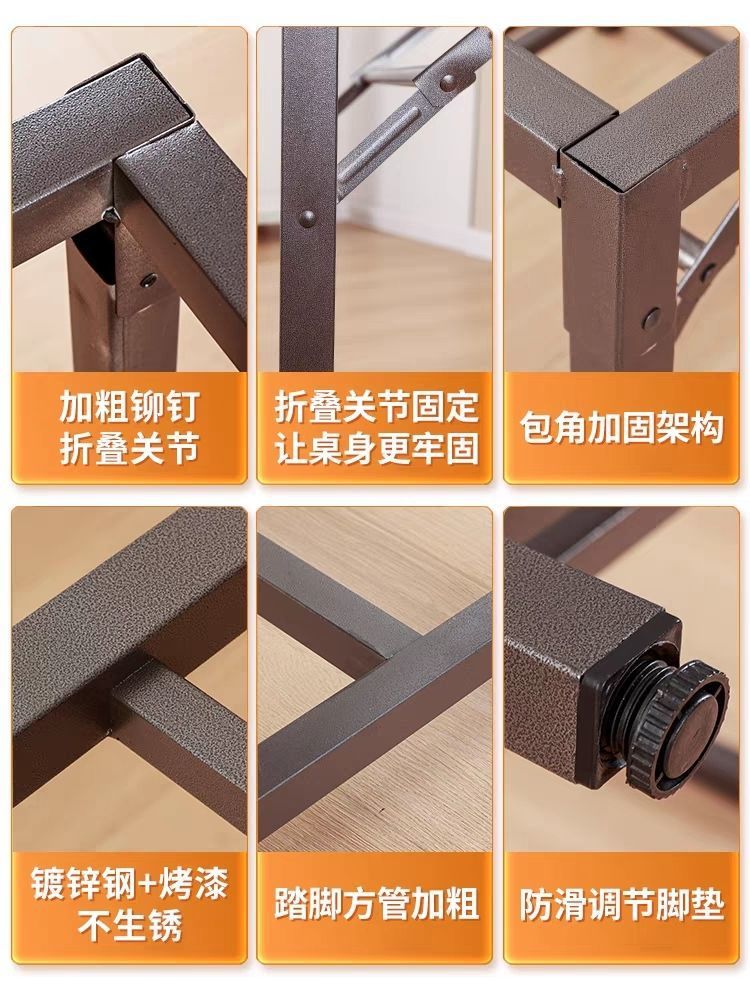 加粗铆钉
折叠关节

折叠关节固定
让桌身更牢固

包角加固架构

镀锌钢+烤漆
不生锈

踏脚方管加粗

防滑调节脚垫