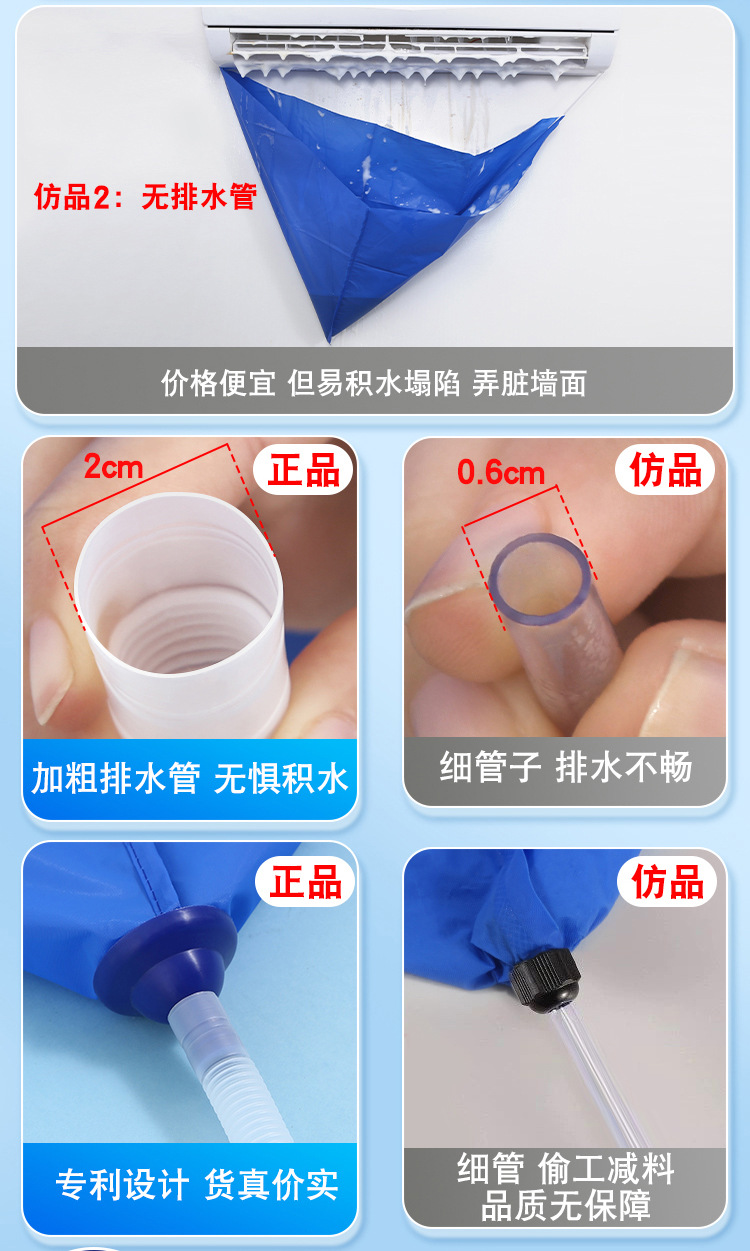 仿品2：无排水管

价格便宜 但易积水塌陷 弄脏墙面

2cm

正品

加粗排水管 无惧积水

0.6cm

仿品

细管子 排水不畅

正品

专利设计 货真价实

仿品

细管 偷工减料
品质无保障