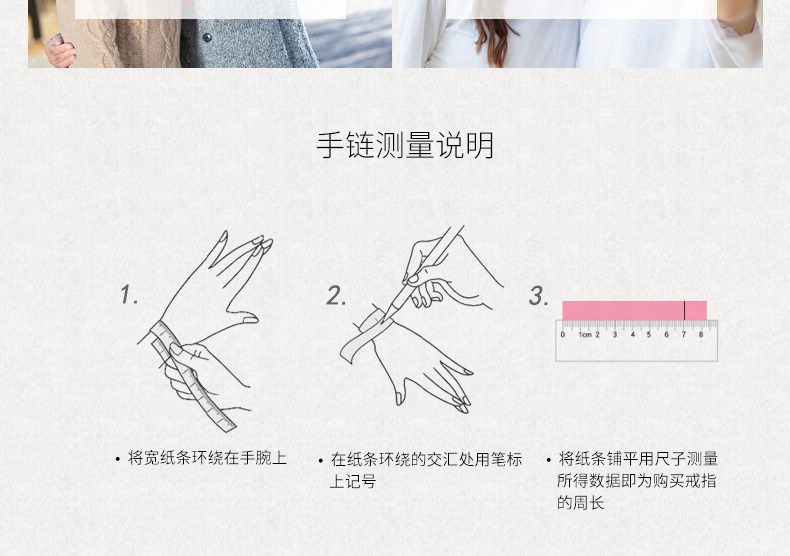 手链测量说明

1.

2.

3.

0 1cm 2 3 4 5 6 7 8

• 将宽纸条环绕在手腕上

• 在纸条环绕的交汇处用笔标上记号

• 将纸条铺平用尺子测量所得数据即为购买戒指的周长