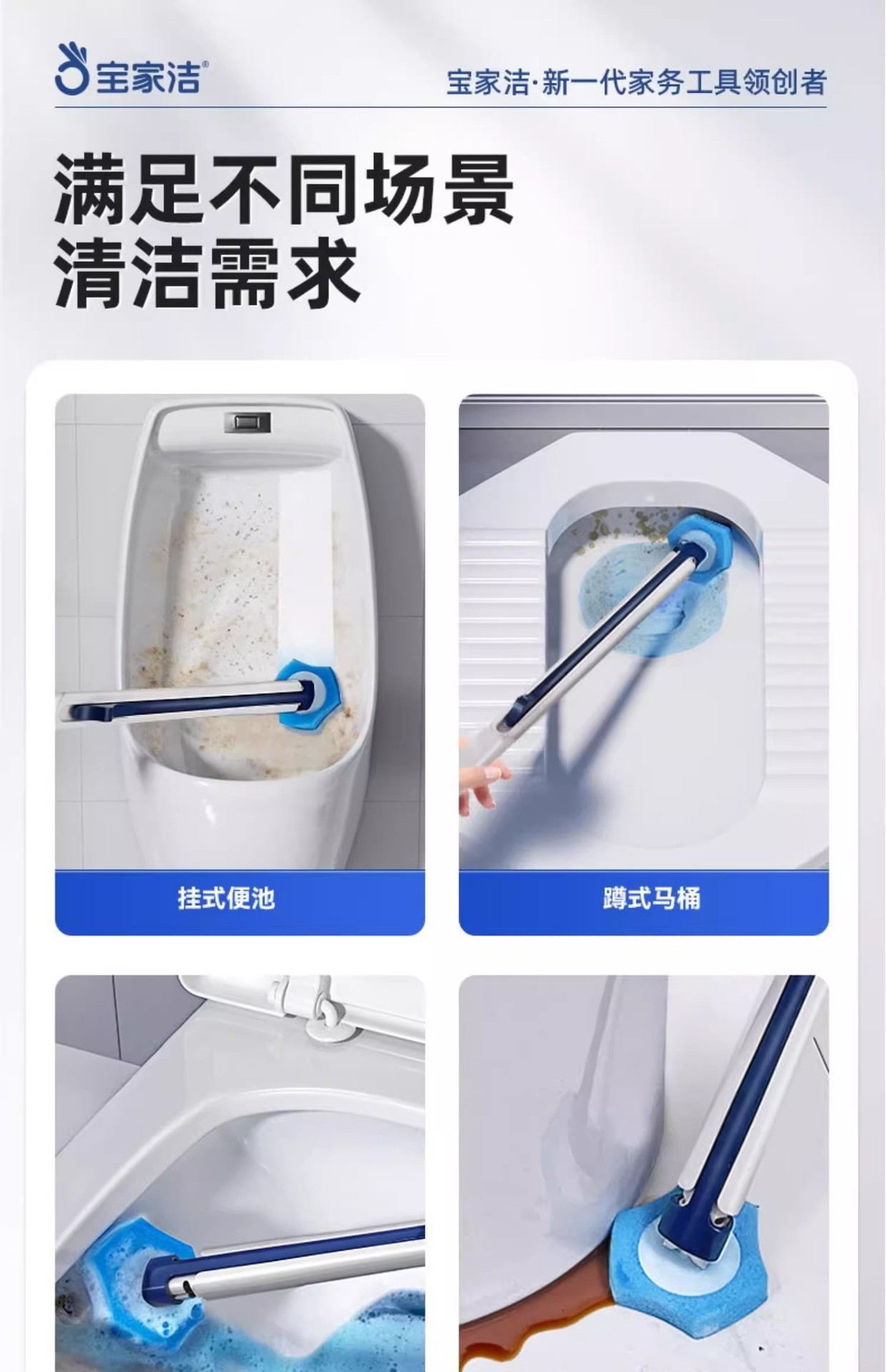 宝家洁®

宝家洁·新一代家务工具领创者

满足不同场景
清洁需求

挂式便池

蹲式马桶