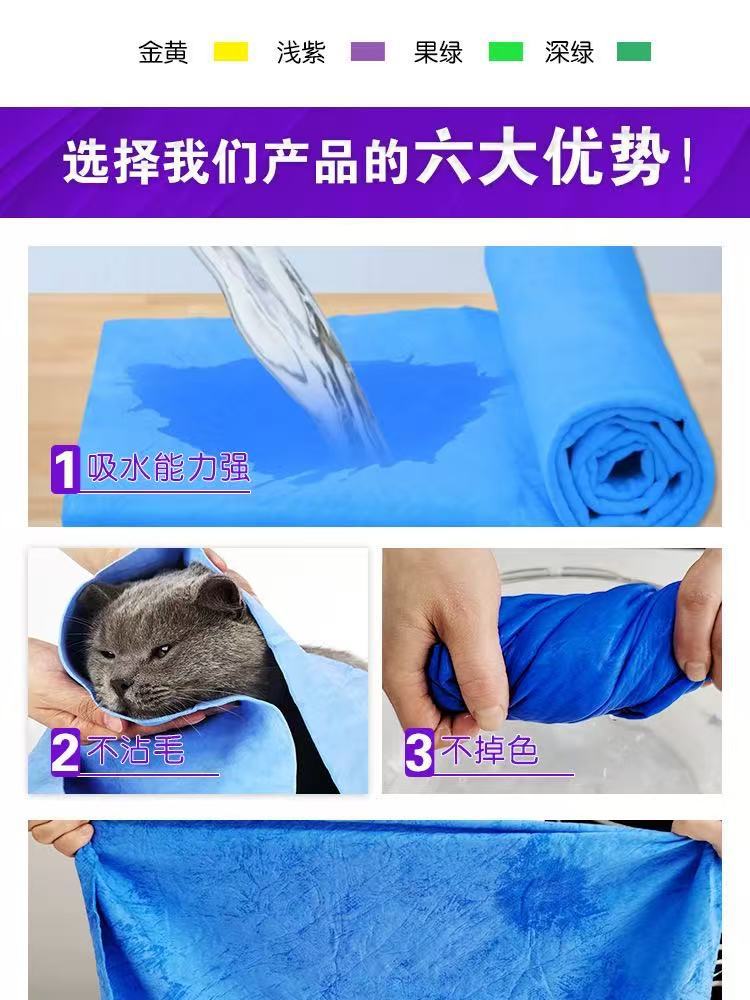 金黄 浅紫 果绿 深绿

选择我们产品的六大优势！

1 吸水能力强

2 不沾毛

3 不掉色