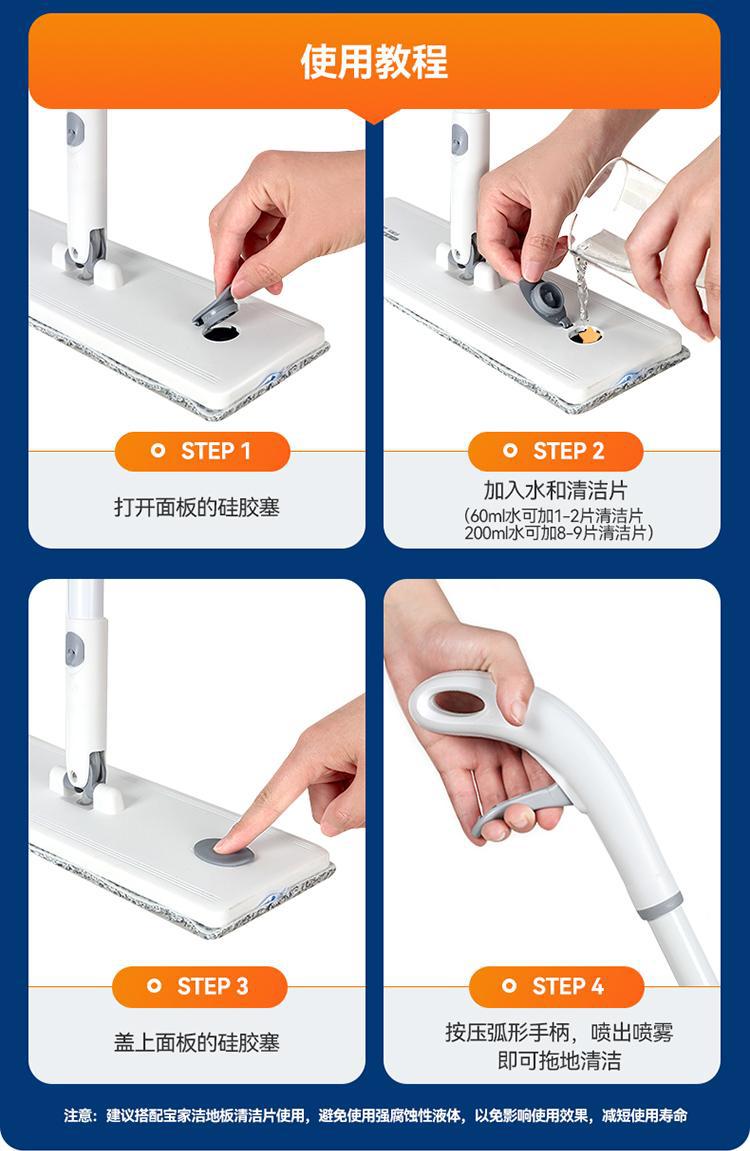 使用教程

STEP 1

打开面板的硅胶塞

STEP 2

加入水和清洁片
(60ml水可加1-2片清洁片
200ml水可加8-9片清洁片)

STEP 3

盖上面板的硅胶塞

STEP 4

按压弧形手柄，喷出喷雾
即可拖地清洁

注意：建议搭配宝家洁地板清洁片使用，避免使用强腐蚀性液体，以免影响使用效果，减短使用寿命