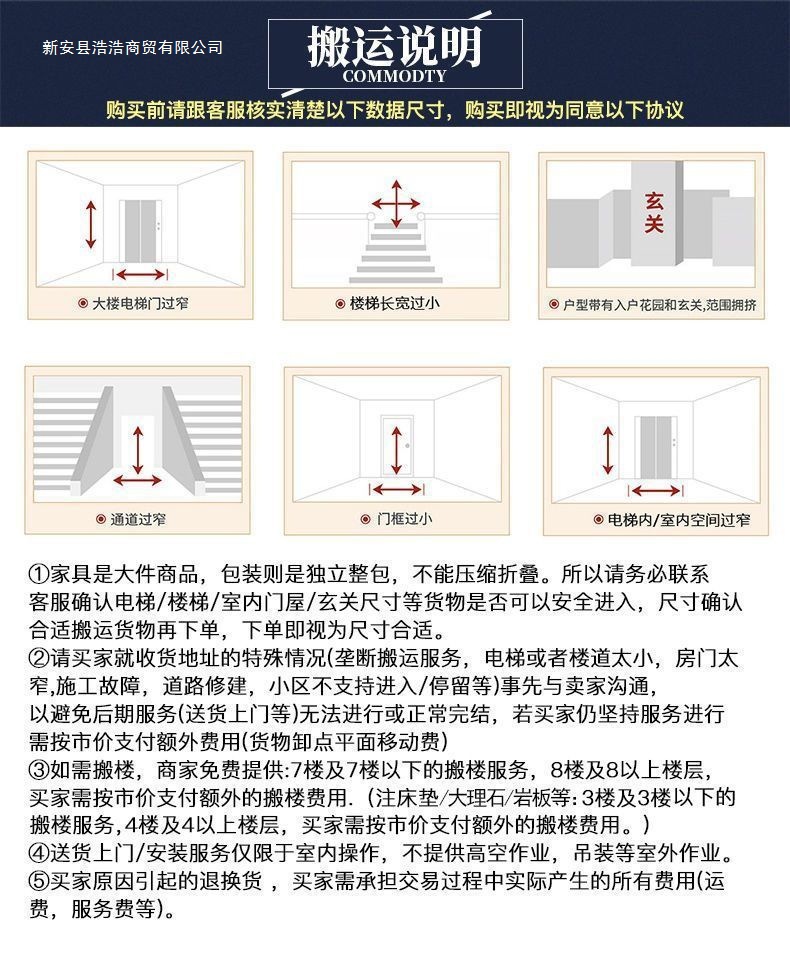 新安县浩浩商贸有限公司

搬运说明
COMMODTY

购买前请跟客服核实清楚以下数据尺寸，购买即视为同意以下协议

大楼电梯门过窄

楼梯长宽过小

玄关

户型带有入户花园和玄关,范围拥挤

通道过窄

门框过小

电梯内/室内空间过窄

①家具是大件商品，包装则是独立整包，不能压缩折叠。所以请务必联系客服确认电梯/楼梯/室内门屋/玄关尺寸等货物是否可以安全进入，尺寸确认合适搬运货物再下单，下单即视为尺寸合适。
②请买家就收货地址的特殊情况(垄断搬运服务，电梯或者楼道太小，房门太窄,施工故障，道路修建，小区不支持进入/停留等)事先与卖家沟通，以避免后期服务(送货上门等)无法进行或正常完结，若买家仍坚持服务进行需按市价支付额外费用(货物卸点平面移动费)
③如需搬楼，商家免费提供:7楼及7楼以下的搬楼服务，8楼及8以上楼层，买家需按市价支付额外的搬楼费用.（注床垫/大理石/岩板等:3楼及3楼以下的搬楼服务,4楼及4以上楼层，买家需按市价支付额外的搬楼费用。）
④送货上门/安装服务仅限于室内操作，不提供高空作业，吊装等室外作业。
⑤买家原因引起的退换货，买家需承担交易过程中实际产生的所有费用(运费，服务费等)。