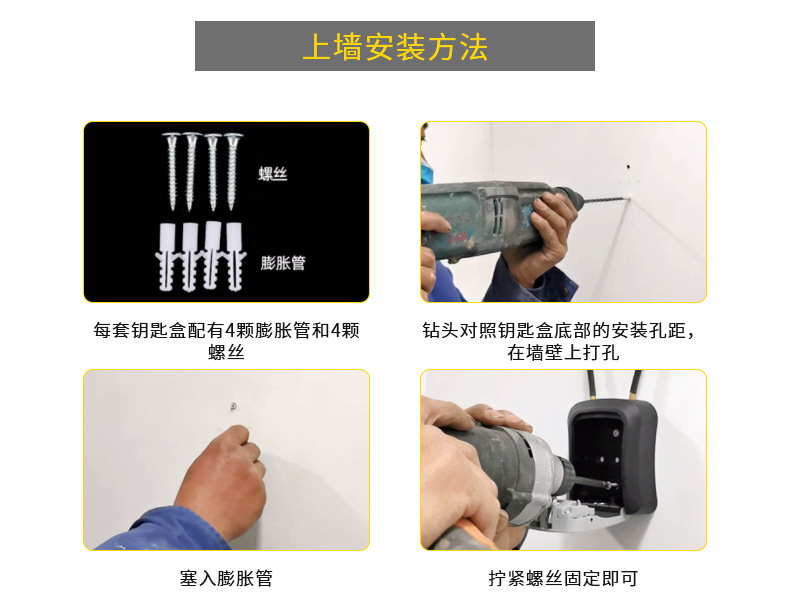 上墙安装方法

螺丝

膨胀管

每套钥匙盒配有4颗膨胀管和4颗螺丝

钻头对照钥匙盒底部的安装孔距，在墙壁上打孔

塞入膨胀管

拧紧螺丝固定即可