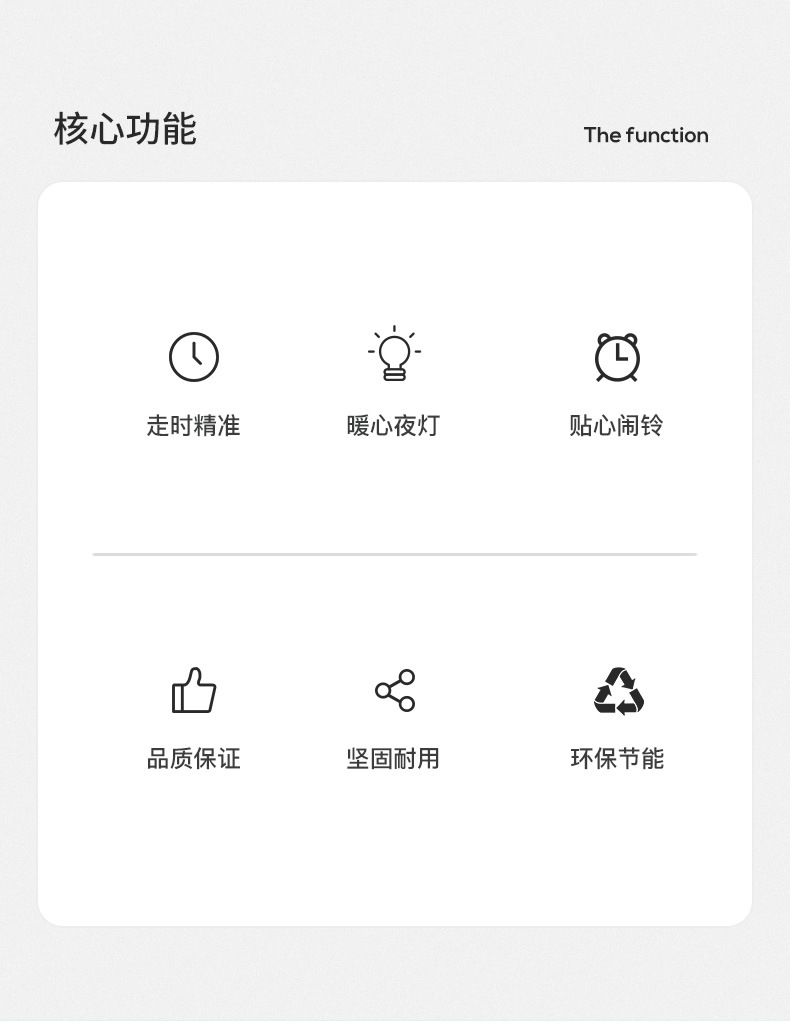 核心功能 The function

走时精准 暖心夜灯 贴心闹铃

品质保证 坚固耐用 环保节能