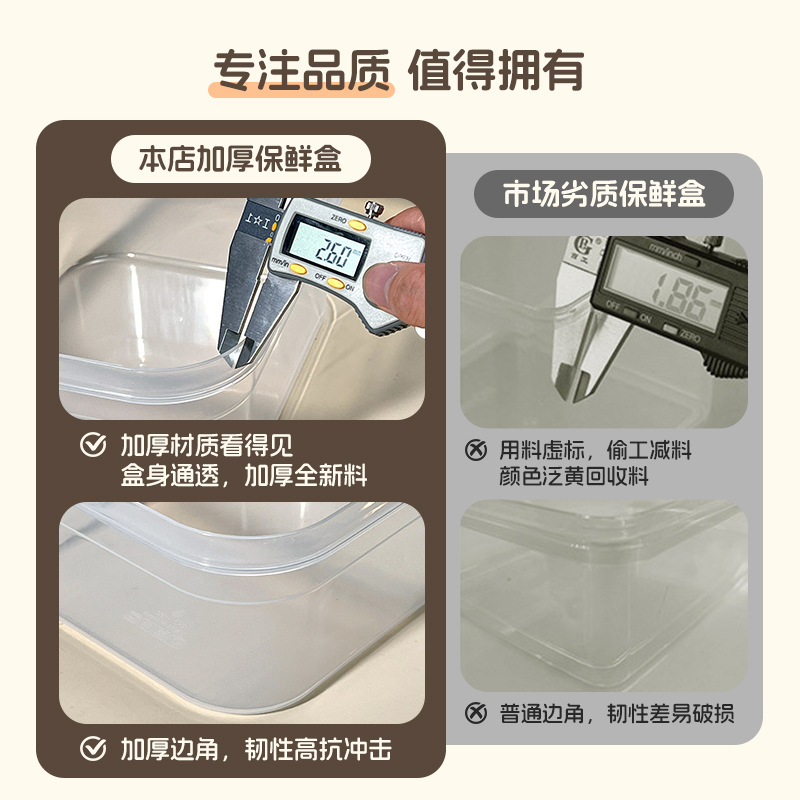 专注品质 值得拥有

本店加厚保鲜盒

ZERO

2.60

mm/in OFF ON

加厚材质看得见
盒身通透，加厚全新料

加厚边角，韧性高抗冲击

市场劣质保鲜盒

mm/inch

1.86

OFF ON ZERO

用料虚标，偷工减料
颜色泛黄回收料

普通边角，韧性差易破损