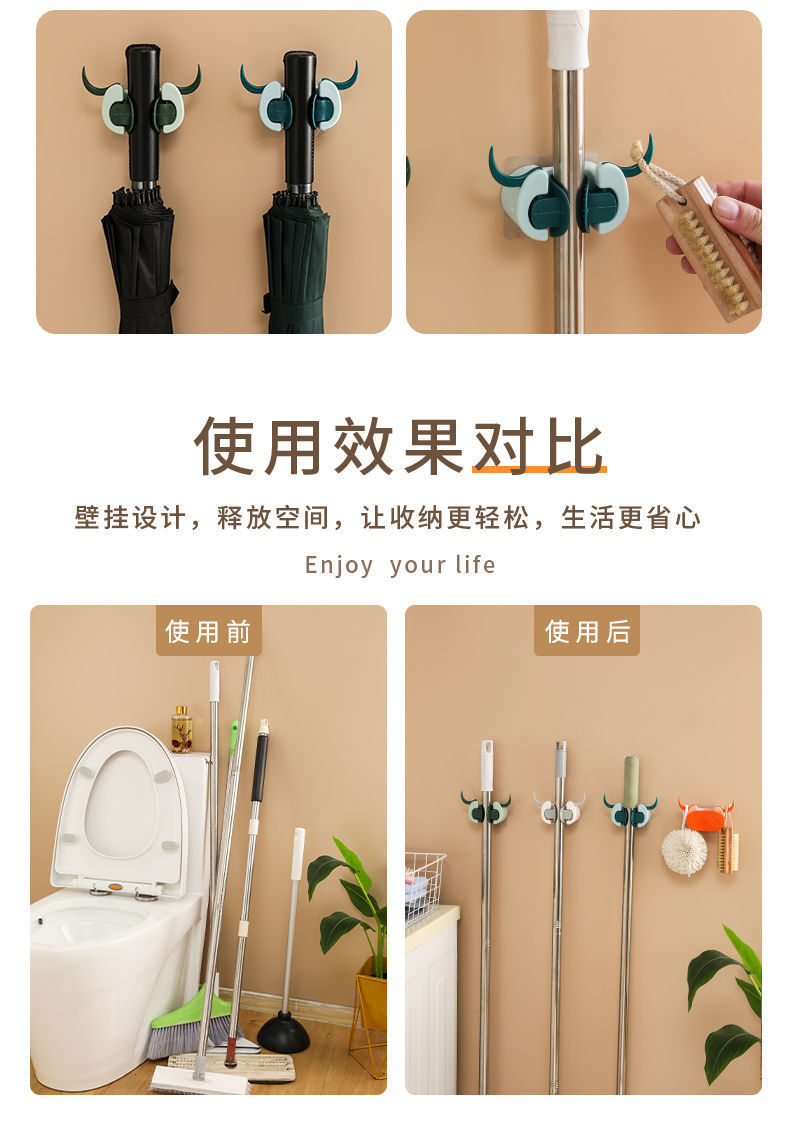 使用效果对比

壁挂设计，释放空间，让收纳更轻松，生活更省心

Enjoy your life

使用前

使用后