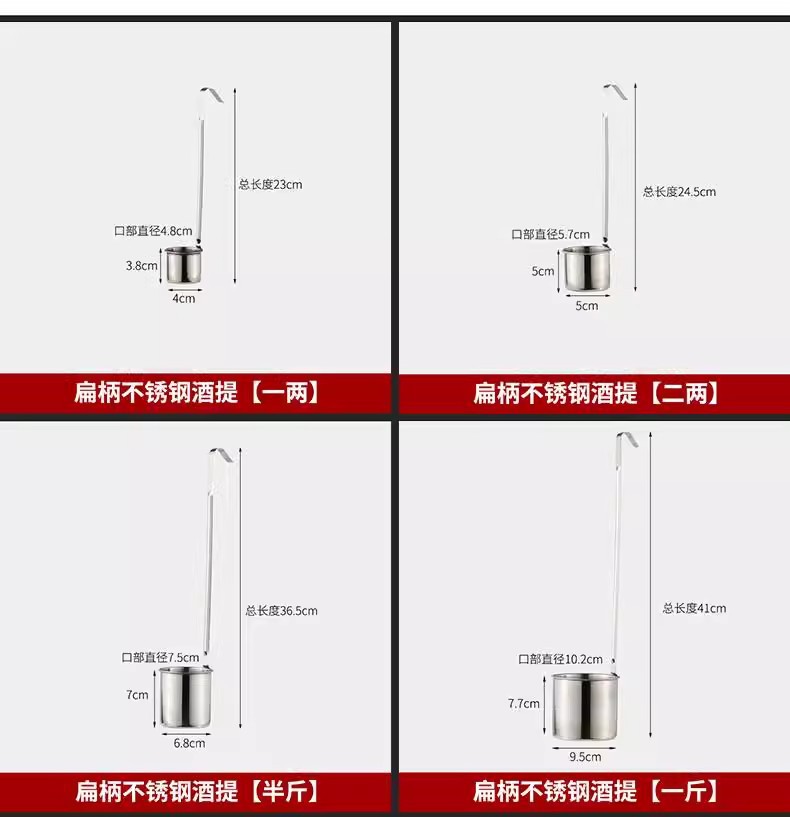 总长度23cm
口部直径4.8cm
3.8cm
4cm
扁柄不锈钢酒提【一两】

总长度24.5cm
口部直径5.7cm
5cm
5cm
扁柄不锈钢酒提【二两】

总长度36.5cm
口部直径7.5cm
7cm
6.8cm
扁柄不锈钢酒提【半斤】

总长度41cm
口部直径10.2cm
7.7cm
9.5cm
扁柄不锈钢酒提【一斤】