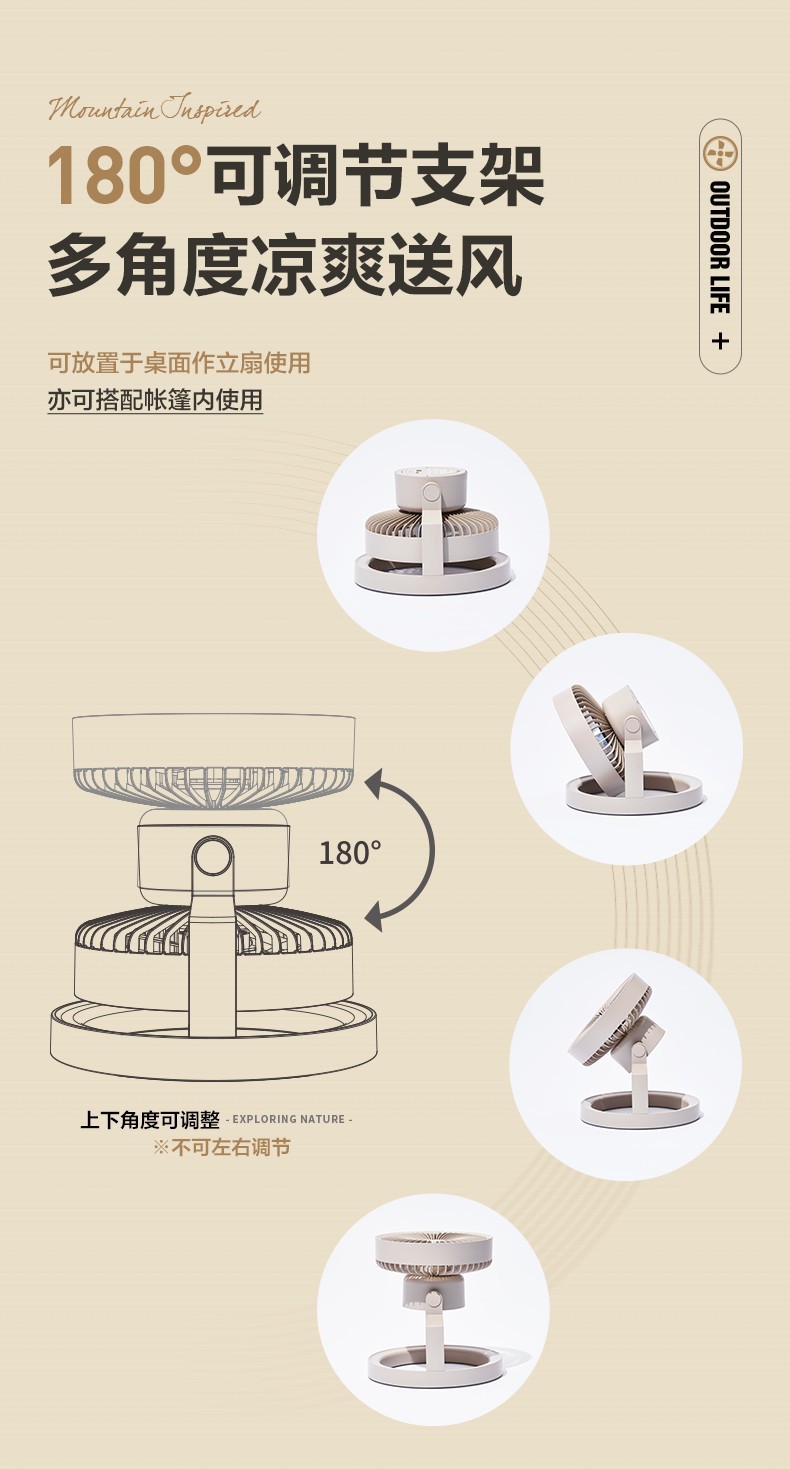 Mountain Inspired

180°可调节支架
多角度凉爽送风

OUTDOOR LIFE +

可放置于桌面作立扇使用
亦可搭配帐篷内使用

180°

上下角度可调整 - EXPLORING NATURE -
※不可左右调节