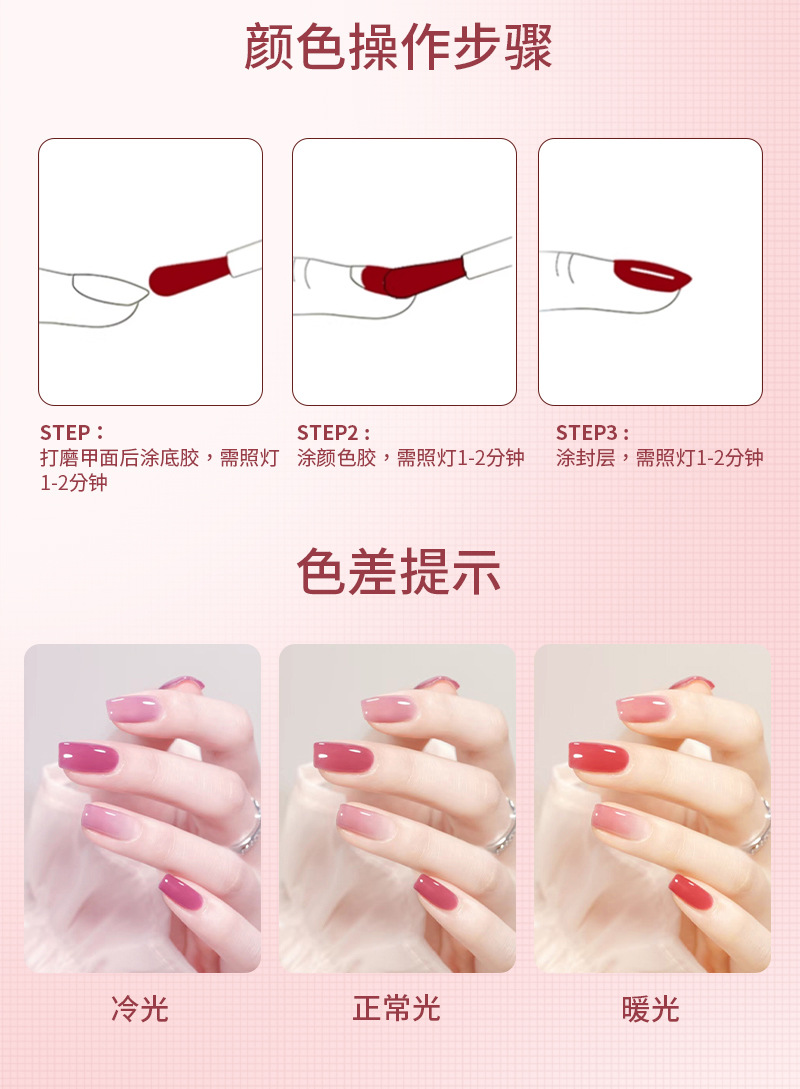 颜色操作步骤

STEP：
打磨甲面后涂底胶，需照灯1-2分钟

STEP2：
涂颜色胶，需照灯1-2分钟

STEP3：
涂封层，需照灯1-2分钟

色差提示

冷光

正常光

暖光