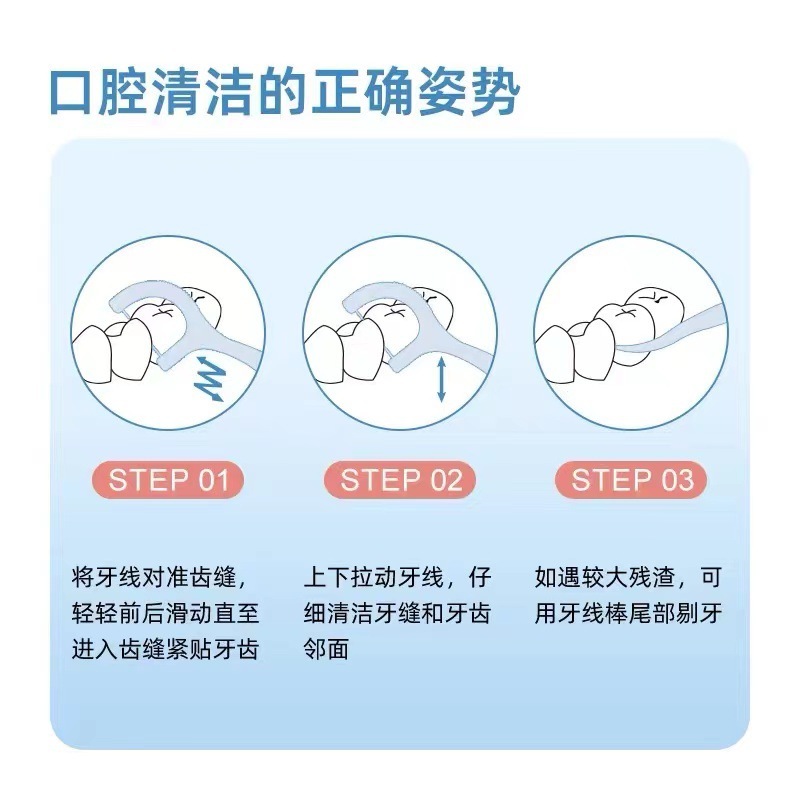 口腔清洁的正确姿势

STEP 01

将牙线对准齿缝，轻轻前后滑动直至进入齿缝紧贴牙齿

STEP 02

上下拉动牙线，仔细清洁牙缝和牙齿邻面

STEP 03

如遇较大残渣，可用牙线棒尾部剔牙