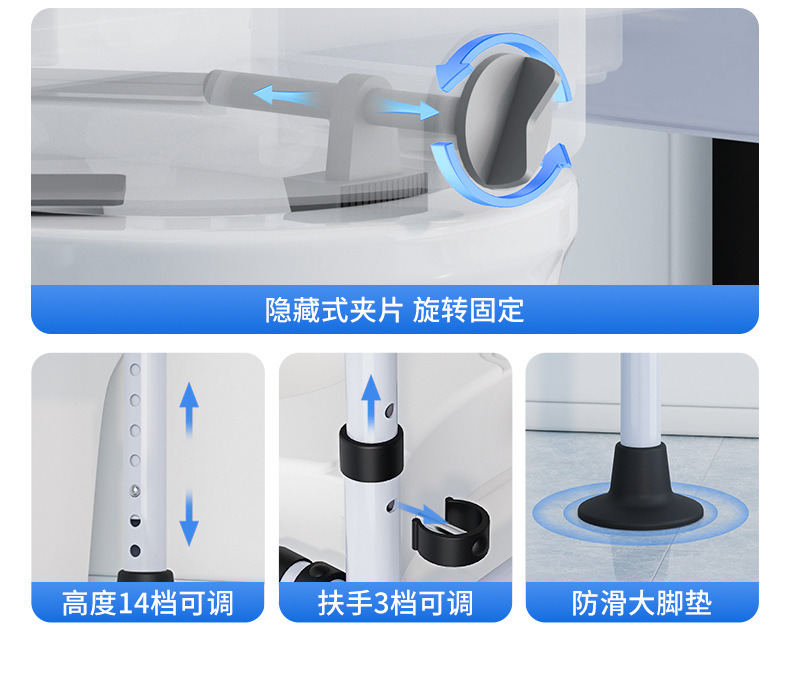 隐藏式夹片 旋转固定

高度14档可调

扶手3档可调

防滑大脚垫