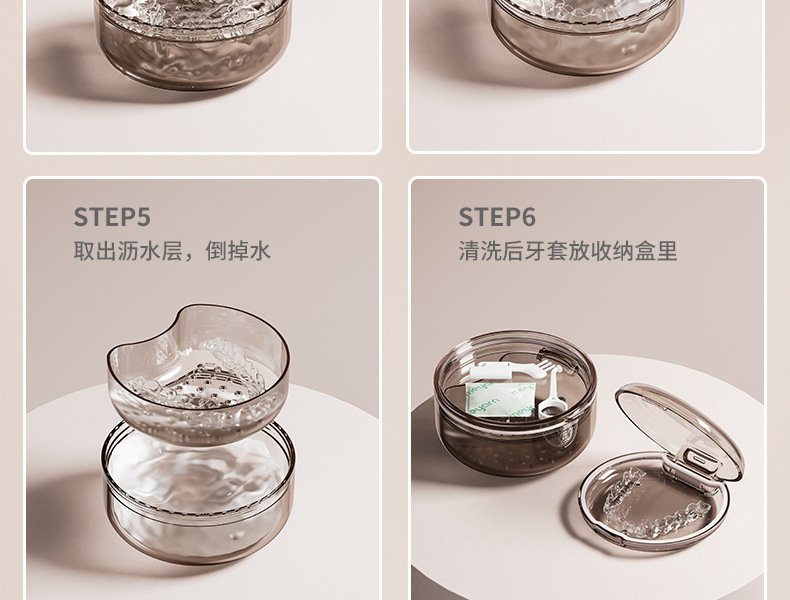 STEP5
取出沥水层，倒掉水

STEP6
清洗后牙套放收纳盒里