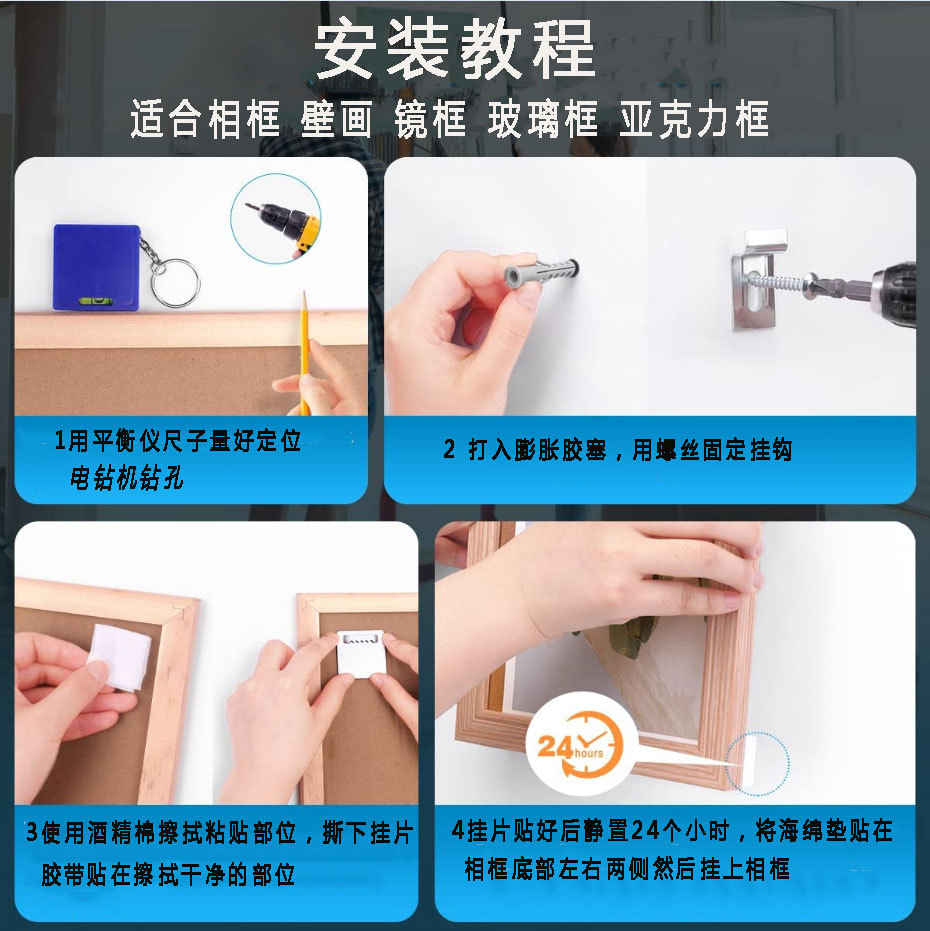 安装教程

适合相框 壁画 镜框 玻璃框 亚克力框

1用平衡仪尺子量好定位
电钻机钻孔

2 打入膨胀胶塞，用螺丝固定挂钩

3使用酒精棉擦拭粘贴部位，撕下挂片
胶带贴在擦拭干净的部位

24 hours

4挂片贴好后静置24个小时，将海绵垫贴在
相框底部左右两侧然后挂上相框