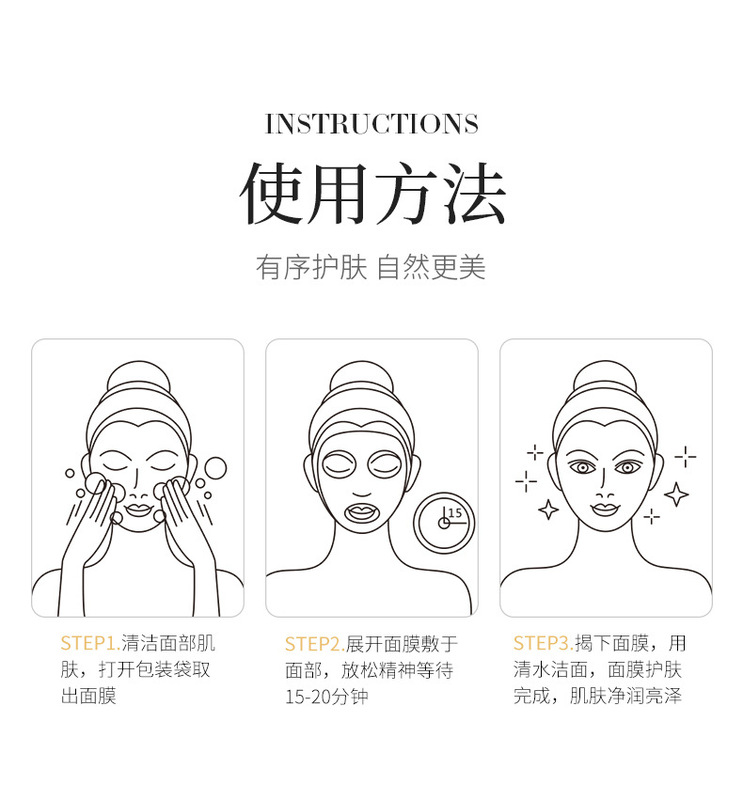 INSTRUCTIONS

使用方法

有序护肤 自然更美

15

STEP1.清洁面部肌肤，打开包装袋取出面膜

STEP2.展开面膜敷于面部，放松精神等待15-20分钟

STEP3.揭下面膜，用清水洁面，面膜护肤完成，肌肤净润亮泽