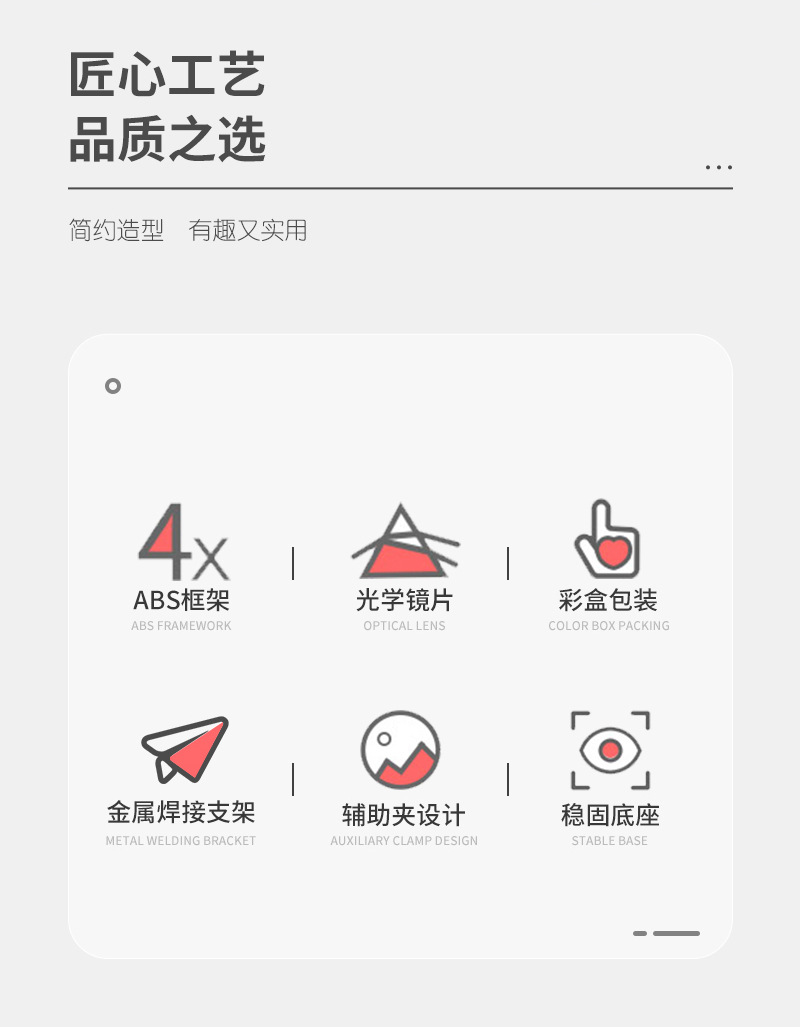 匠心工艺
品质之选

简约造型 有趣又实用

4x

ABS框架
ABS FRAMEWORK

光学镜片
OPTICAL LENS

彩盒包装
COLOR BOX PACKING

金属焊接支架
METAL WELDING BRACKET

辅助夹设计
AUXILIARY CLAMP DESIGN

稳固底座
STABLE BASE