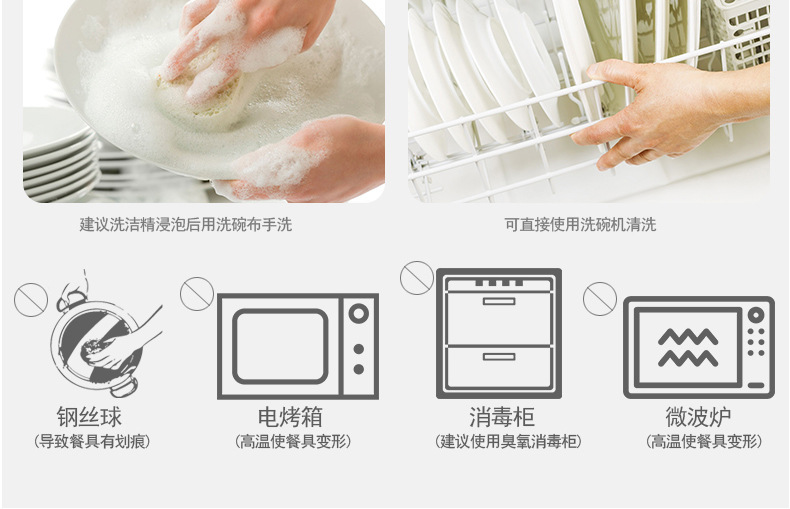 建议洗洁精浸泡后用洗碗布手洗

可直接使用洗碗机清洗

钢丝球
(导致餐具有划痕)

电烤箱
(高温使餐具变形)

消毒柜
(建议使用臭氧消毒柜)

微波炉
(高温使餐具变形)