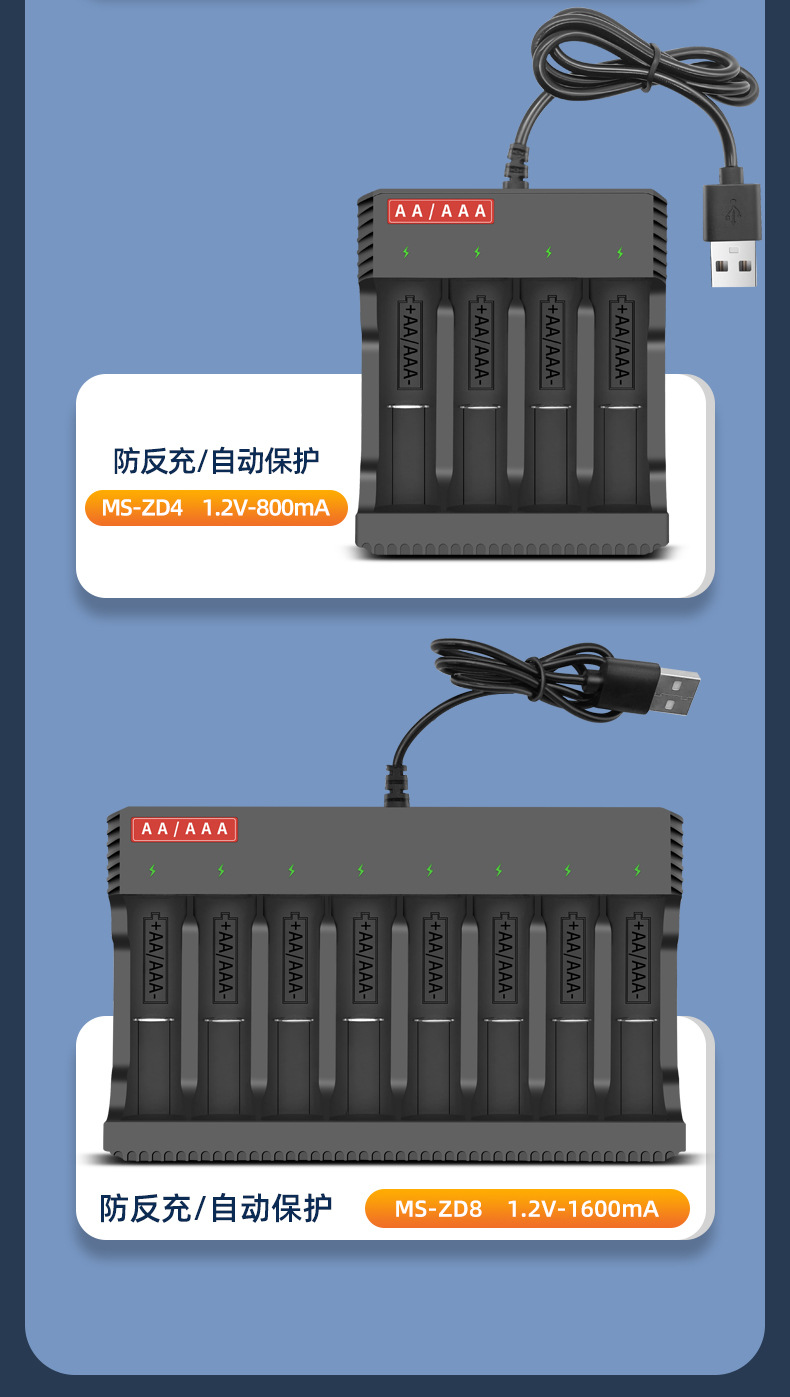 AA/AAA

+AA/AAA-

+AA/AAA-

+AA/AAA-

+AA/AAA-

防反充/自动保护

MS-ZD4 1.2V-800mA

AA/AAA

+AA/AAA-

+AA/AAA-

+AA/AAA-

+AA/AAA-

+AA/AAA-

+AA/AAA-

+AA/AAA-

+AA/AAA-

防反充/自动保护

MS-ZD8 1.2V-1600mA