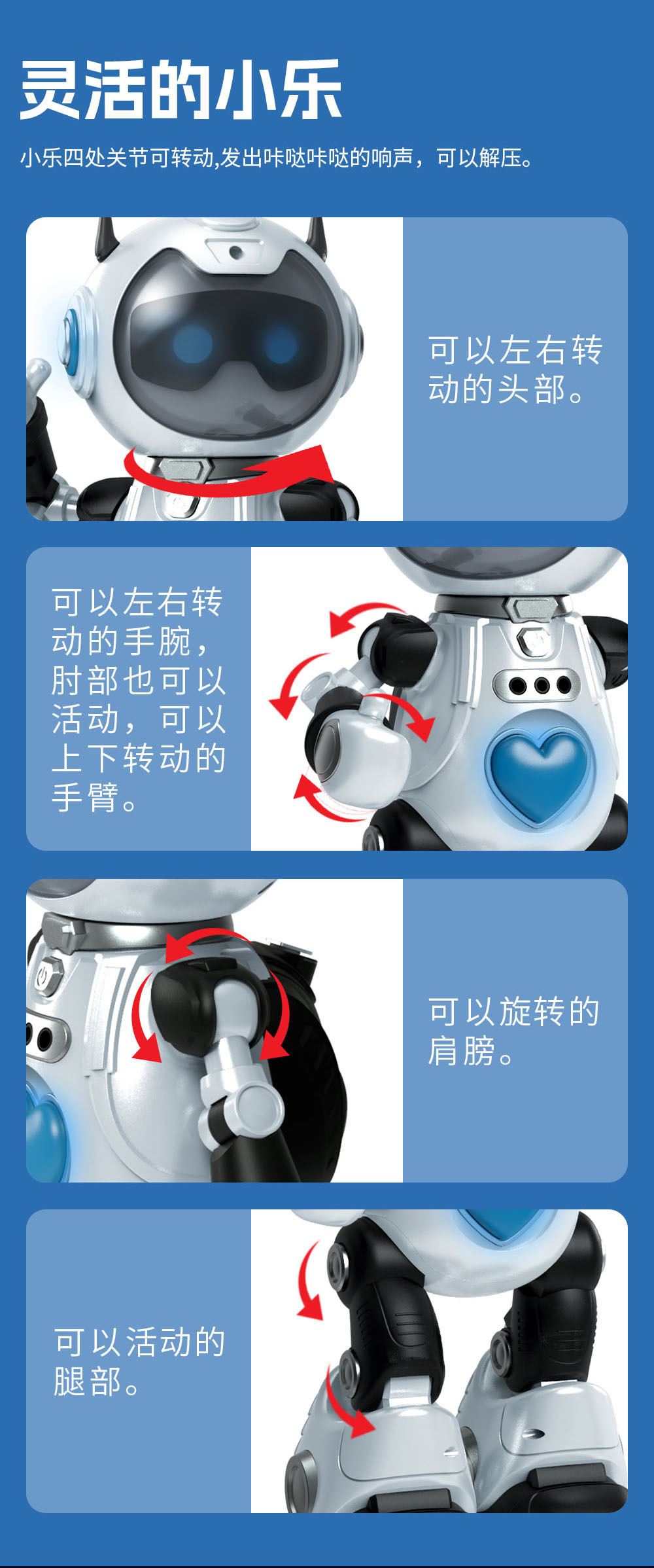 灵活的小乐

小乐四处关节可转动,发出咔哒咔哒的响声，可以解压。

可以左右转动的头部。

可以左右转动的手腕，肘部也可以活动，可以上下转动的手臂。

可以旋转的肩膀。

可以活动的腿部。