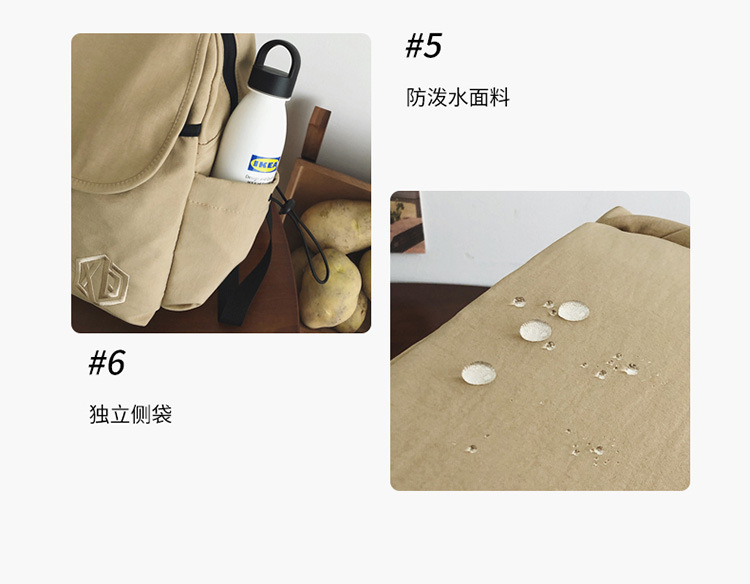 #5

防泼水面料

IKEA

XD

#6

独立侧袋