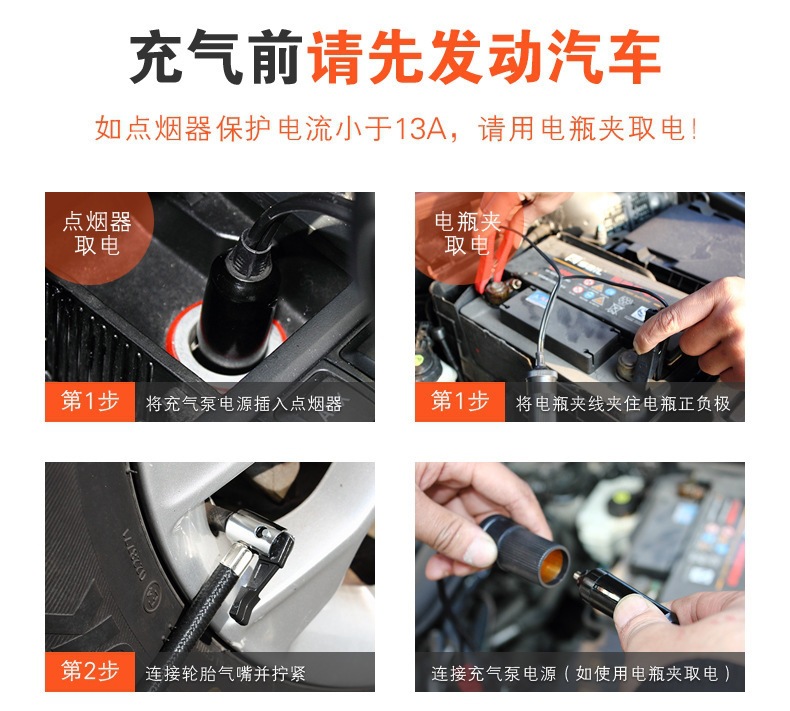 充气前请先发动汽车

如点烟器保护电流小于13A，请用电瓶夹取电！

点烟器取电

第1步 将充气泵电源插入点烟器

电瓶夹取电

第1步 将电瓶夹线夹住电瓶正负极

第2步 连接轮胎气嘴并拧紧

连接充气泵电源（如使用电瓶夹取电）