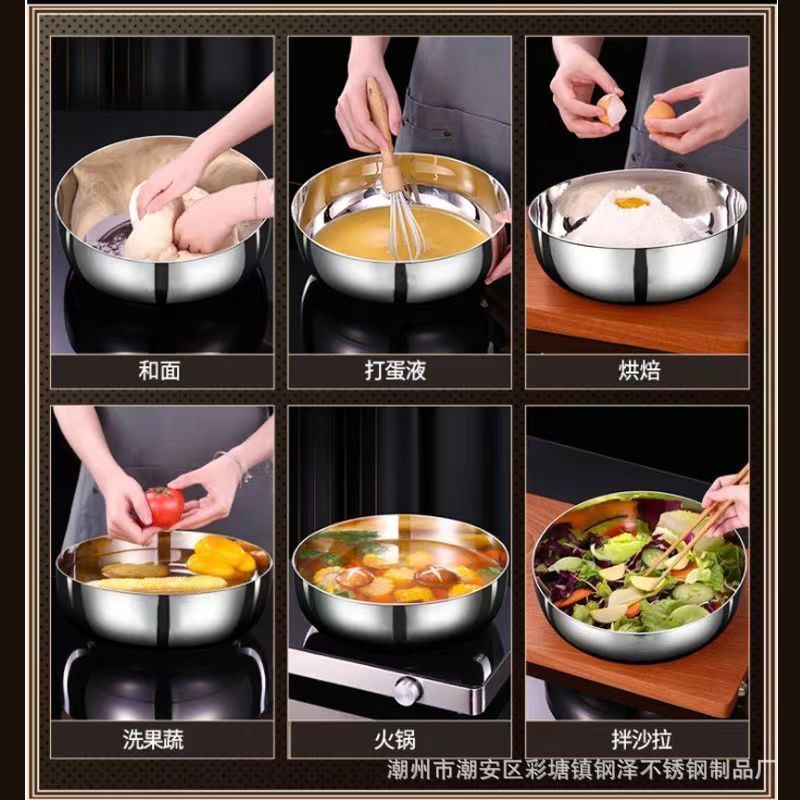 和面

打蛋液

烘焙

洗果蔬

火锅

拌沙拉

潮州市潮安区彩塘镇钢泽不锈钢制品厂